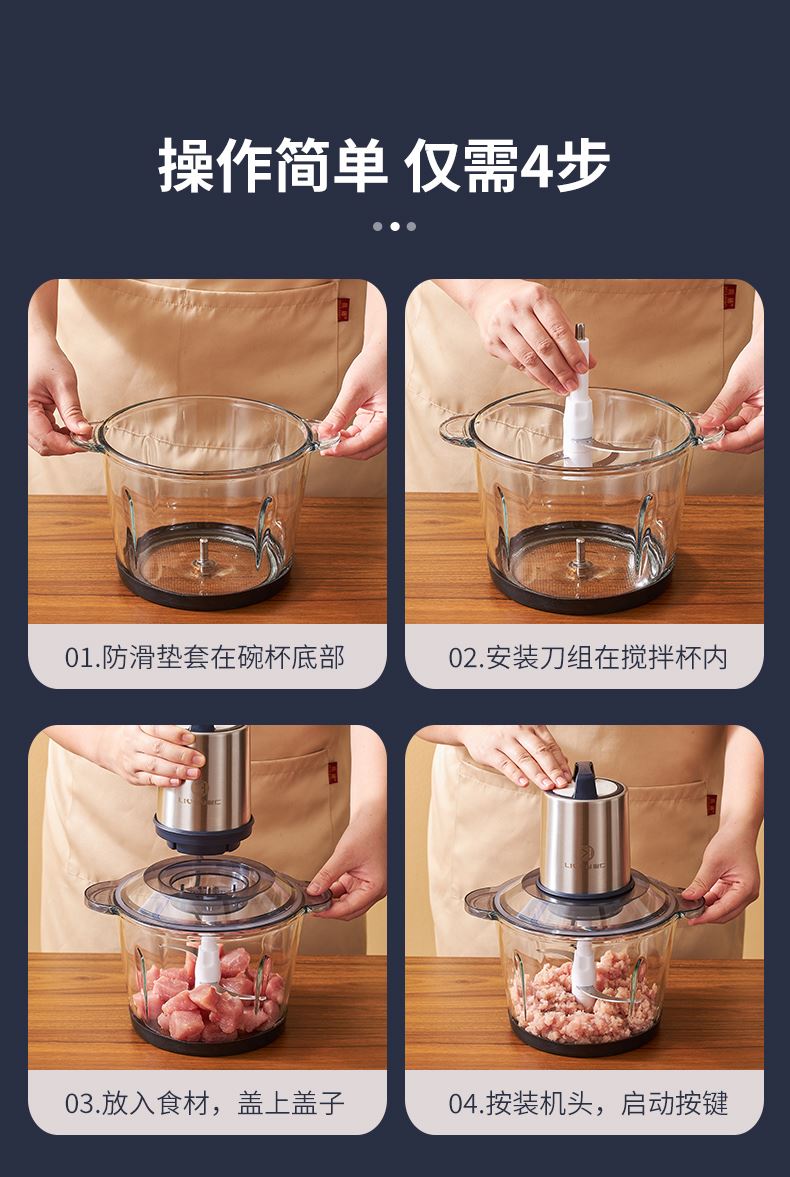 操作简单 仅需4步

01.防滑垫套在碗杯底部

02.安装刀组在搅拌杯内

03.放入食材，盖上盖子

04.按装机头，启动按键