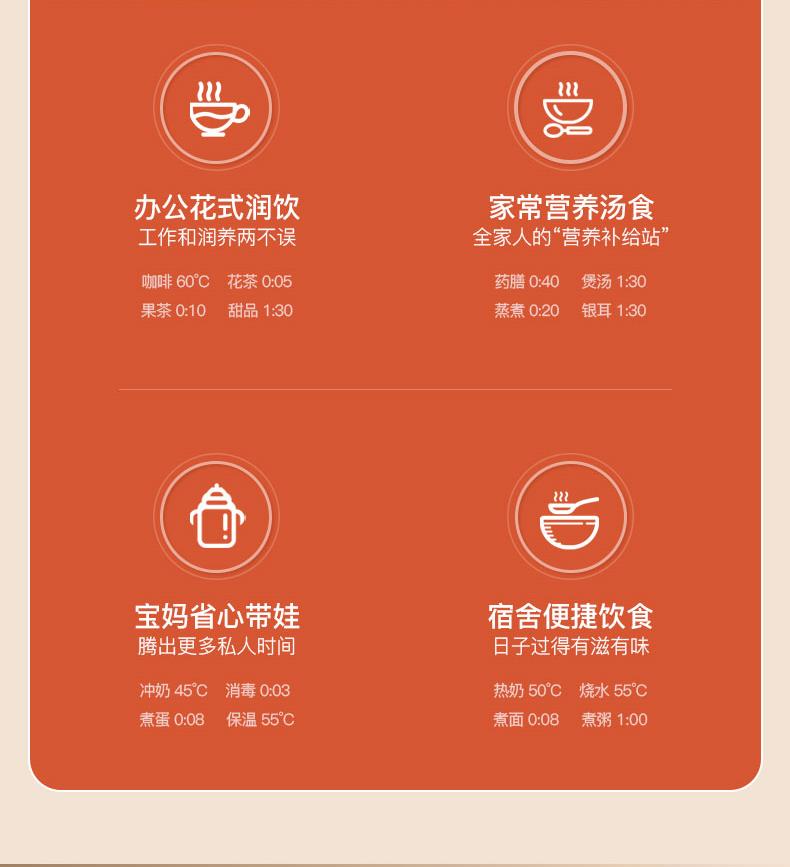 办公花式润饮
工作和润养两不误

咖啡 60°C 花茶 0:05
果茶 0:10 甜品 1:30

家常营养汤食
全家人的“营养补给站”

药膳 0:40 煲汤 1:30
蒸煮 0:20 银耳 1:30

宝妈省心带娃
腾出更多私人时间

冲奶 45°C 消毒 0:03
煮蛋 0:08 保温 55°C

宿舍便捷饮食
日子过得有滋有味

热奶 50°C 烧水 55°C
煮面 0:08 煮粥 1:00