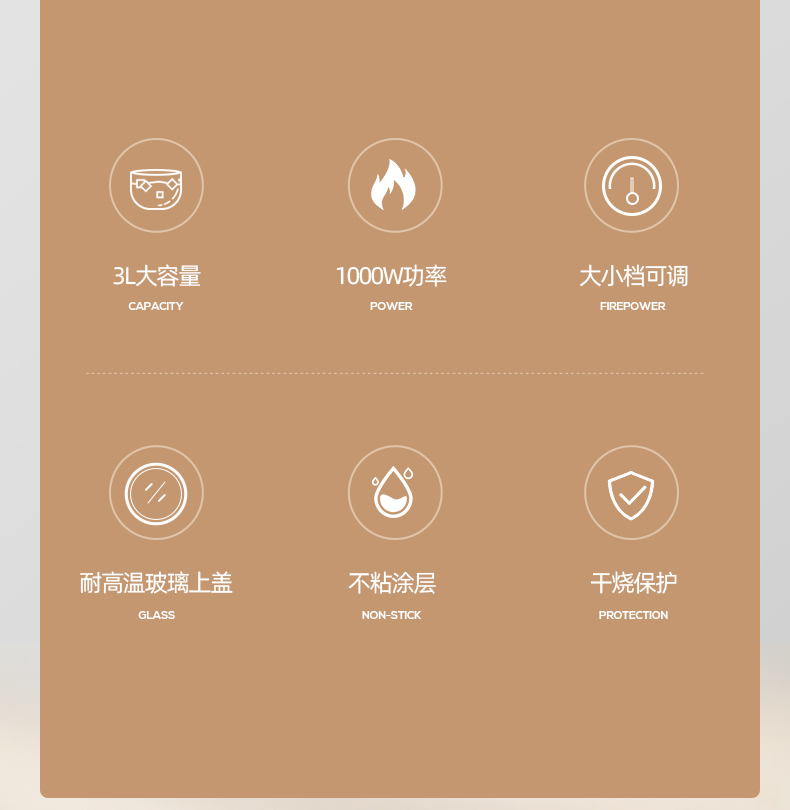 3L大容量
CAPACITY

1000W功率
POWER

大小档可调
FIREPOWER

耐高温玻璃上盖
GLASS

不粘涂层
NON-STICK

干烧保护
PROTECTION