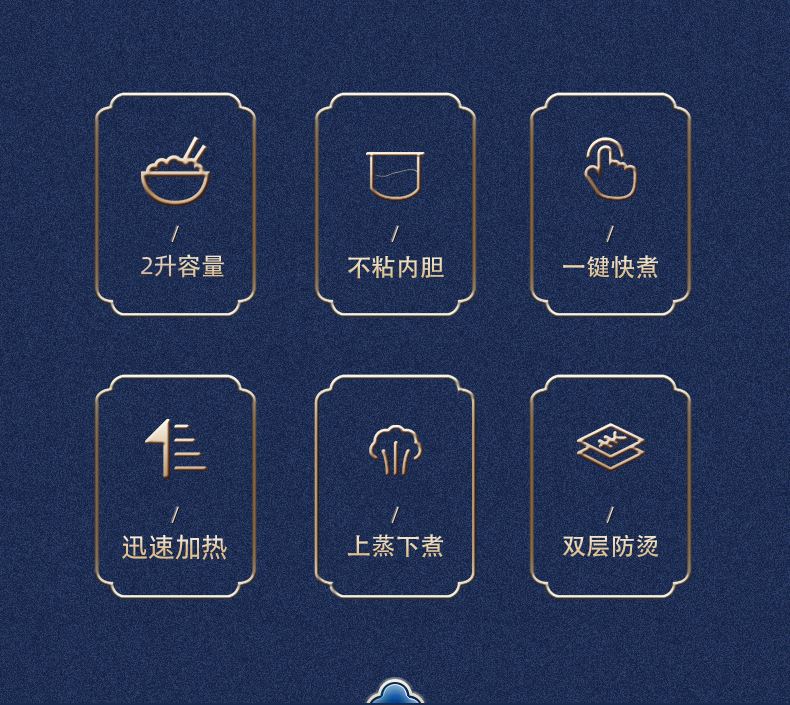 /
2升容量

/
不粘内胆

/
一键快煮

/
迅速加热

/
上蒸下煮

/
双层防烫