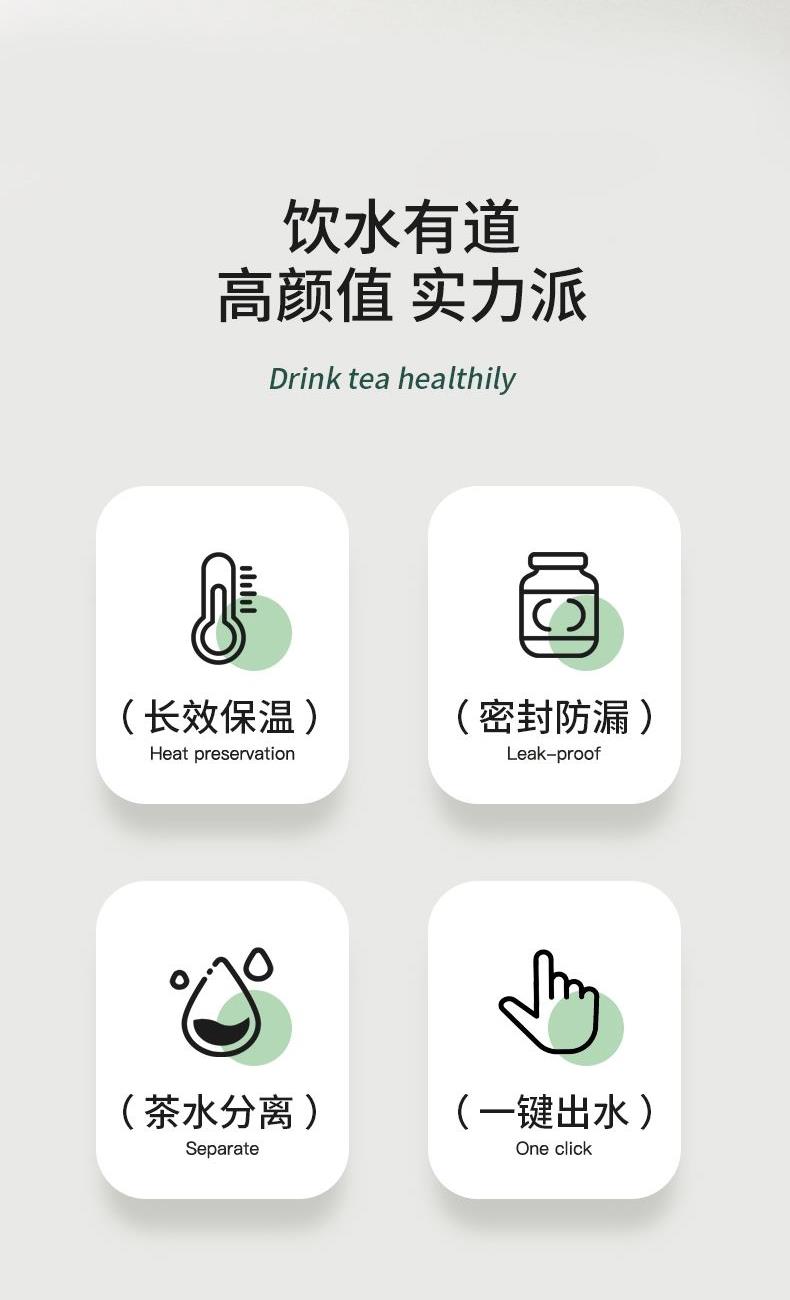 饮水有道
高颜值 实力派

Drink tea healthily

（长效保温）
Heat preservation

（密封防漏）
Leak-proof

（茶水分离）
Separate

（一键出水）
One click