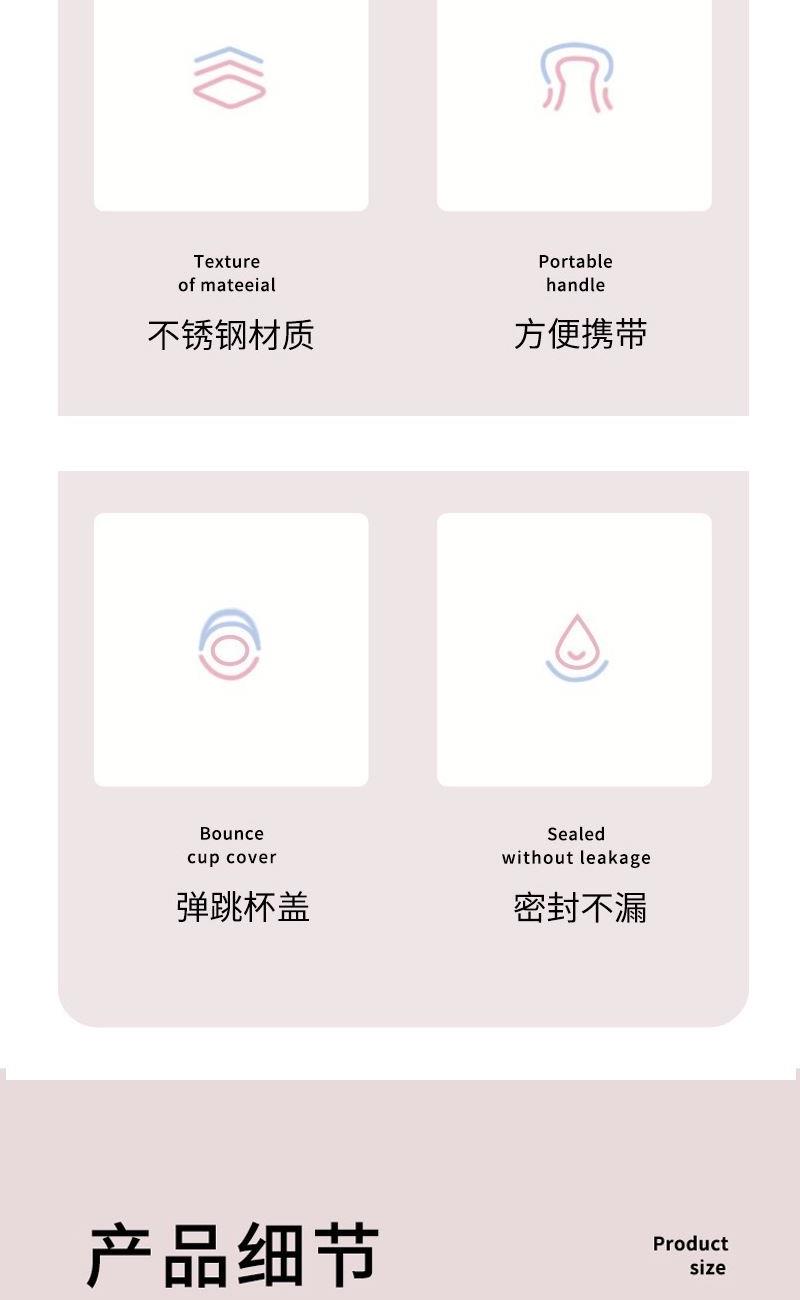 Texture
of mateeial

不锈钢材质

Portable
handle

方便携带

Bounce
cup cover

弹跳杯盖

Sealed
without leakage

密封不漏

产品细节

Product
size