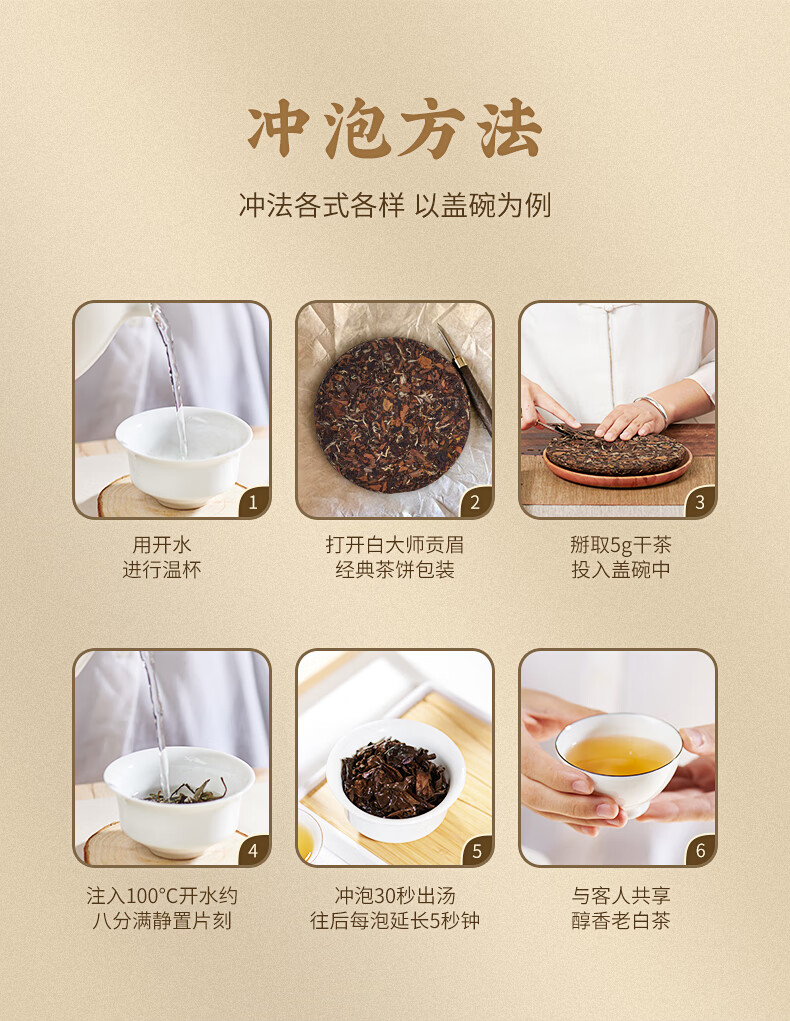 冲泡方法

冲法各式各样 以盖碗为例

1
用开水
进行温杯

2
打开白大师贡眉
经典茶饼包装

3
掰取5g干茶
投入盖碗中

4
注入100°C开水约
八分满静置片刻

5
冲泡30秒出汤
往后每泡延长5秒钟

6
与客人共享
醇香老白茶