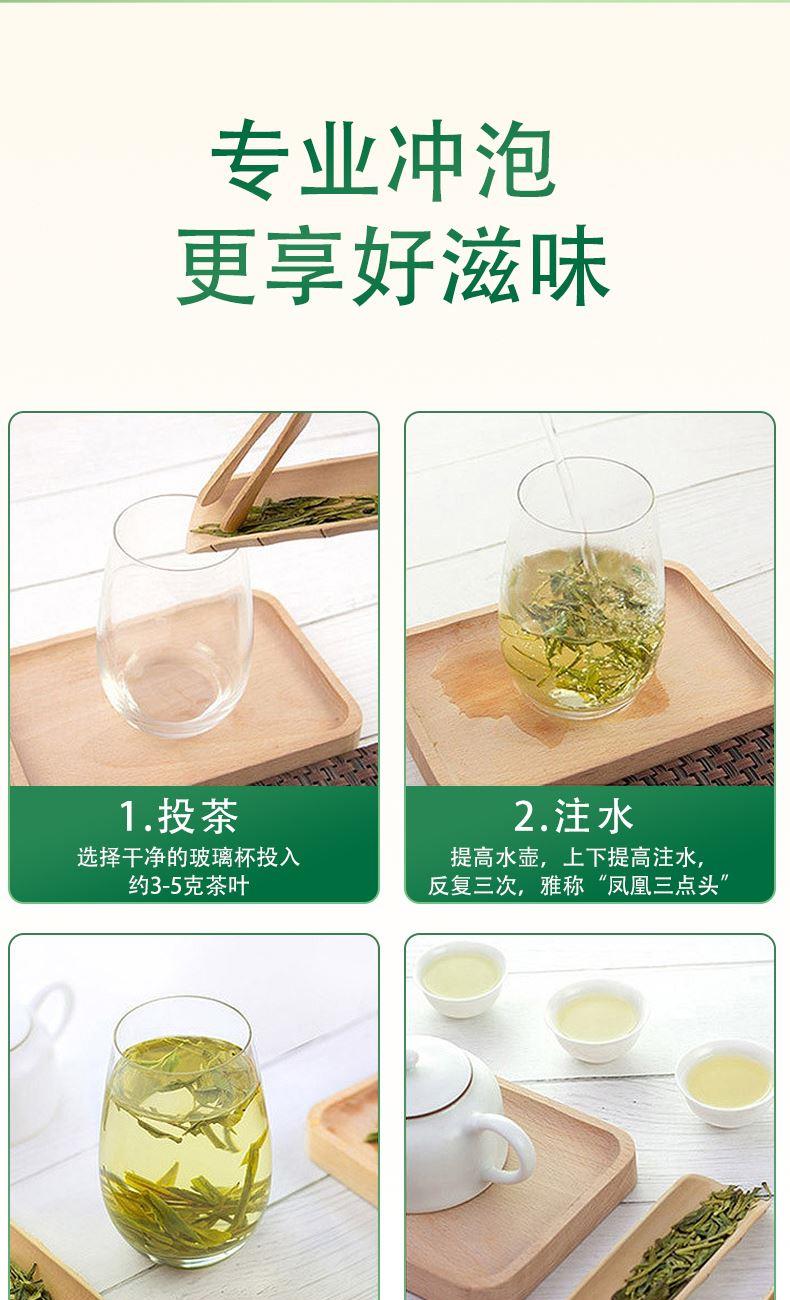 专业冲泡
更享好滋味

1.投茶
选择干净的玻璃杯投入约3-5克茶叶

2.注水
提高水壶，上下提高注水，反复三次，雅称“凤凰三点头”