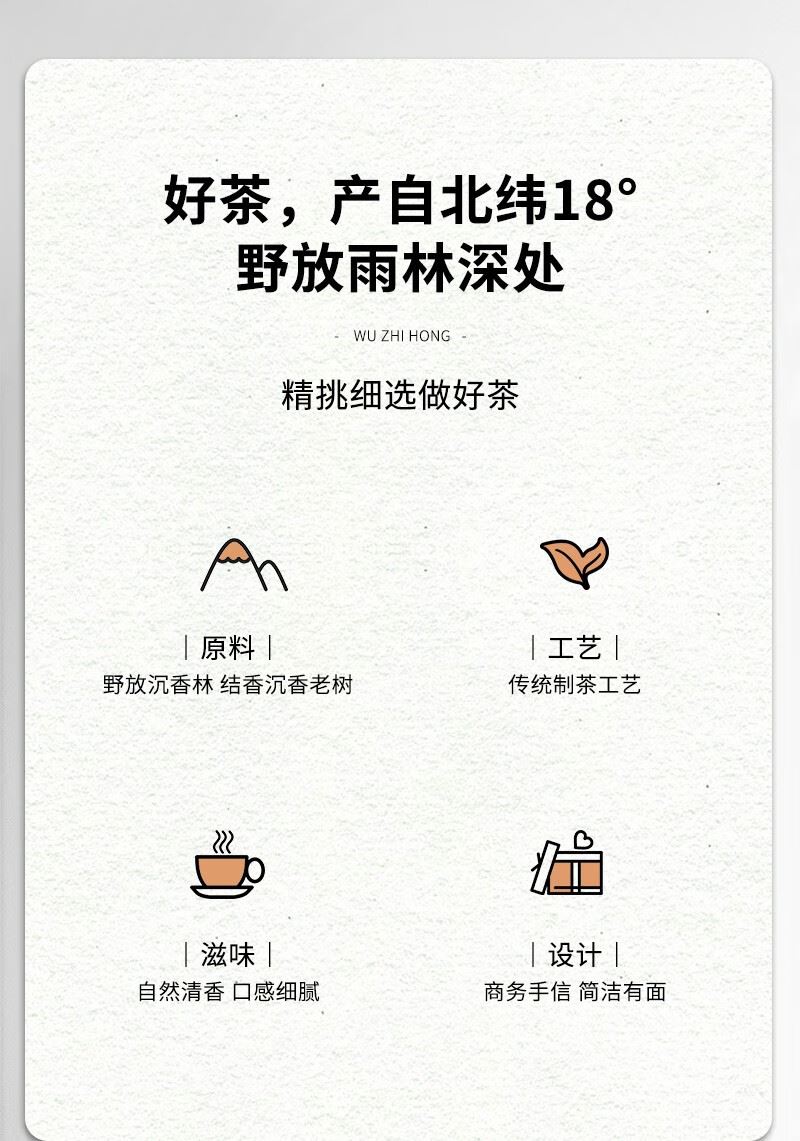 好茶，产自北纬18°
野放雨林深处

- WU ZHI HONG -

精挑细选做好茶

| 原料 |
野放沉香林 结香沉香老树

| 工艺 |
传统制茶工艺

| 滋味 |
自然清香 口感细腻

| 设计 |
商务手信 简洁有面