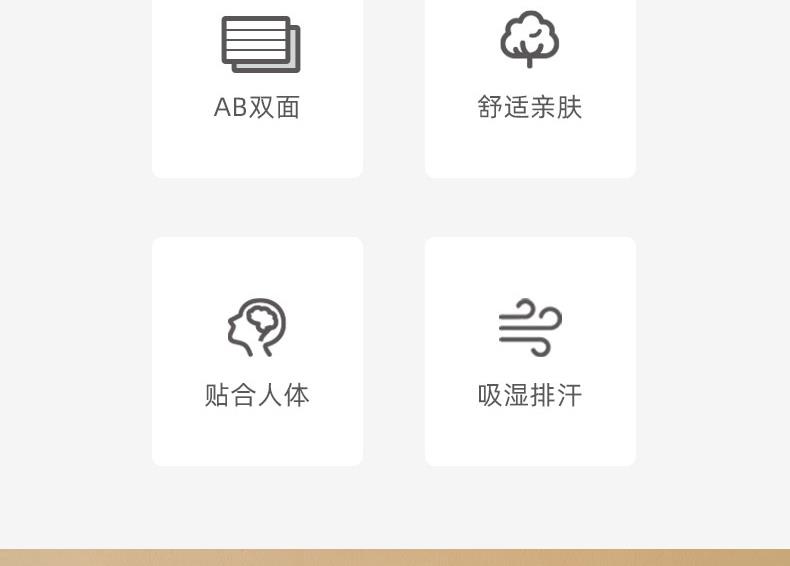 AB双面

舒适亲肤

贴合人体

吸湿排汗