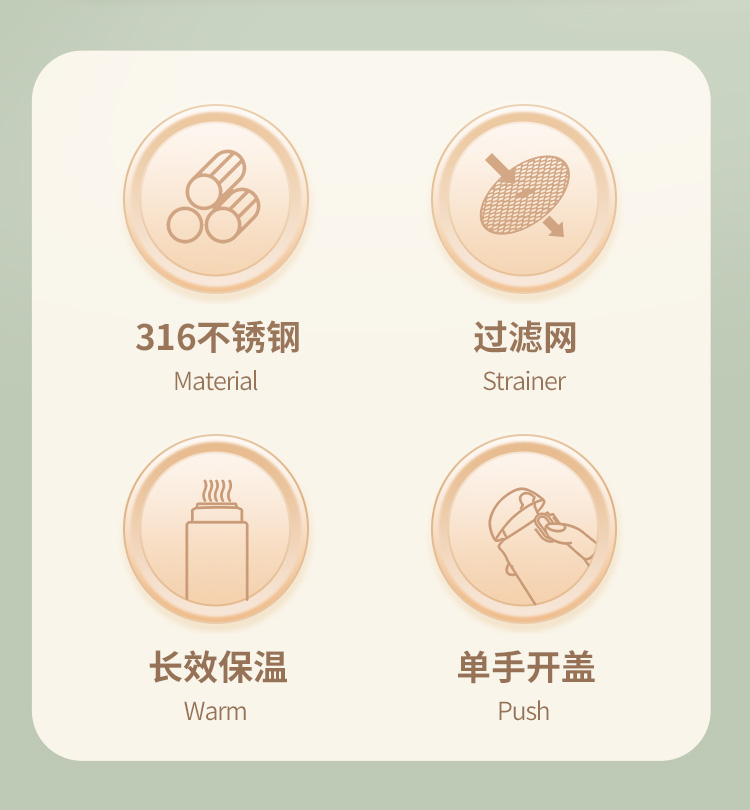 316不锈钢
Material

过滤网
Strainer

长效保温
Warm

单手开盖
Push