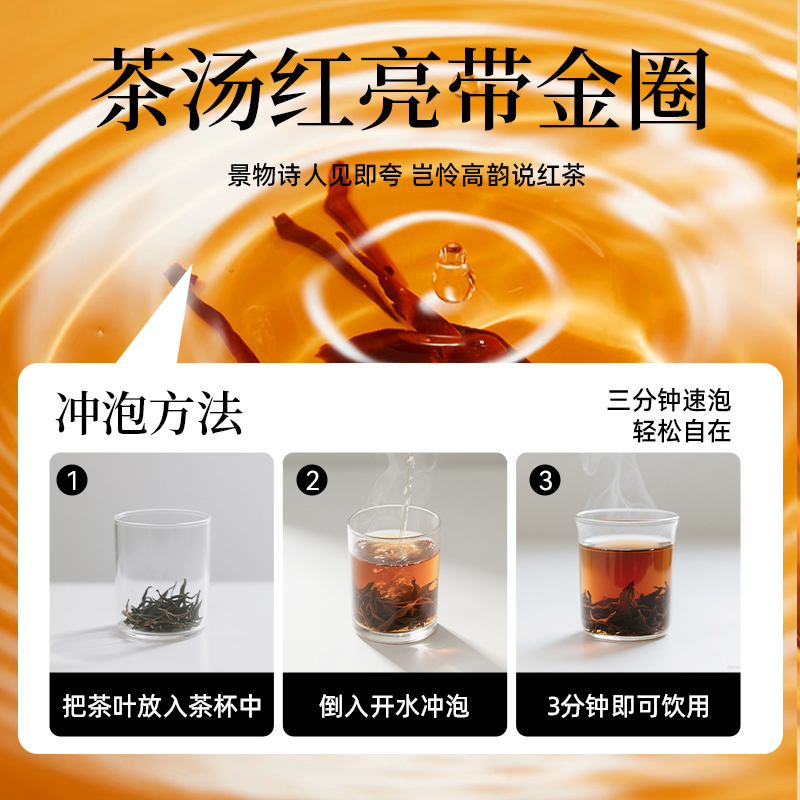 茶汤红亮带金圈

景物诗人见即夸 岂怜高韵说红茶

冲泡方法

三分钟速泡
轻松自在

1
把茶叶放入茶杯中

2
倒入开水冲泡

3
3分钟即可饮用