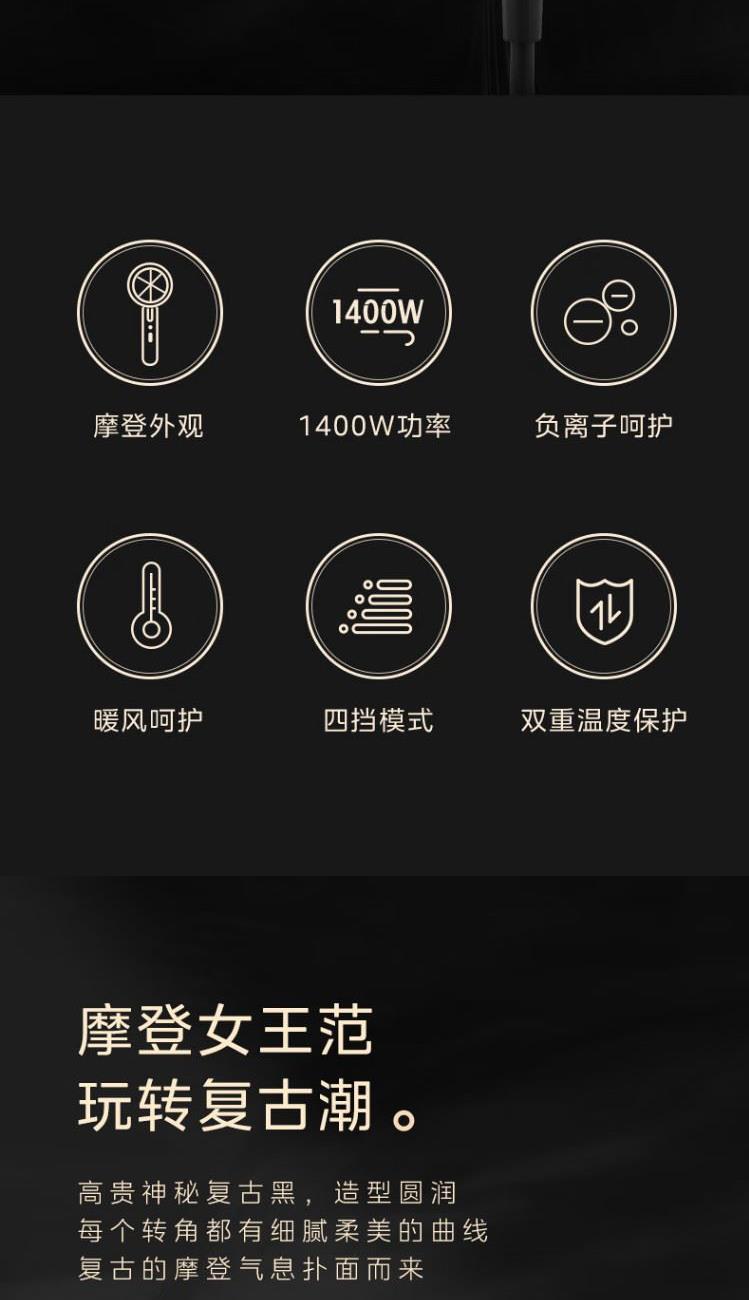 1400W

摩登外观

1400W功率

负离子呵护

暖风呵护

四挡模式

双重温度保护

摩登女王范
玩转复古潮。

高贵神秘复古黑，造型圆润
每个转角都有细腻柔美的曲线
复古的摩登气息扑面而来