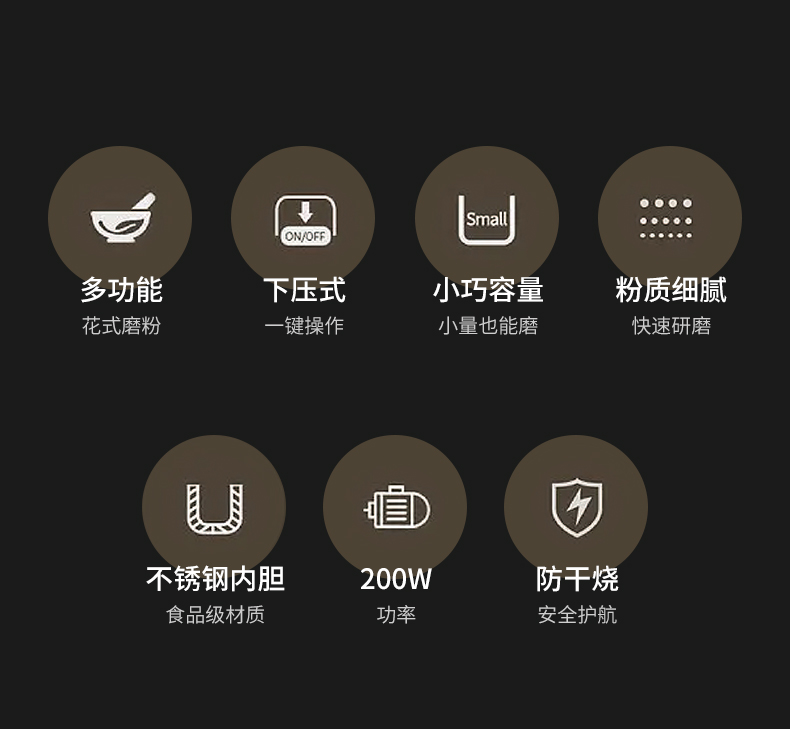 ON/OFF

Small

多功能
花式磨粉

下压式
一键操作

小巧容量
小量也能磨

粉质细腻
快速研磨

不锈钢内胆
食品级材质

200W
功率

防干烧
安全护航