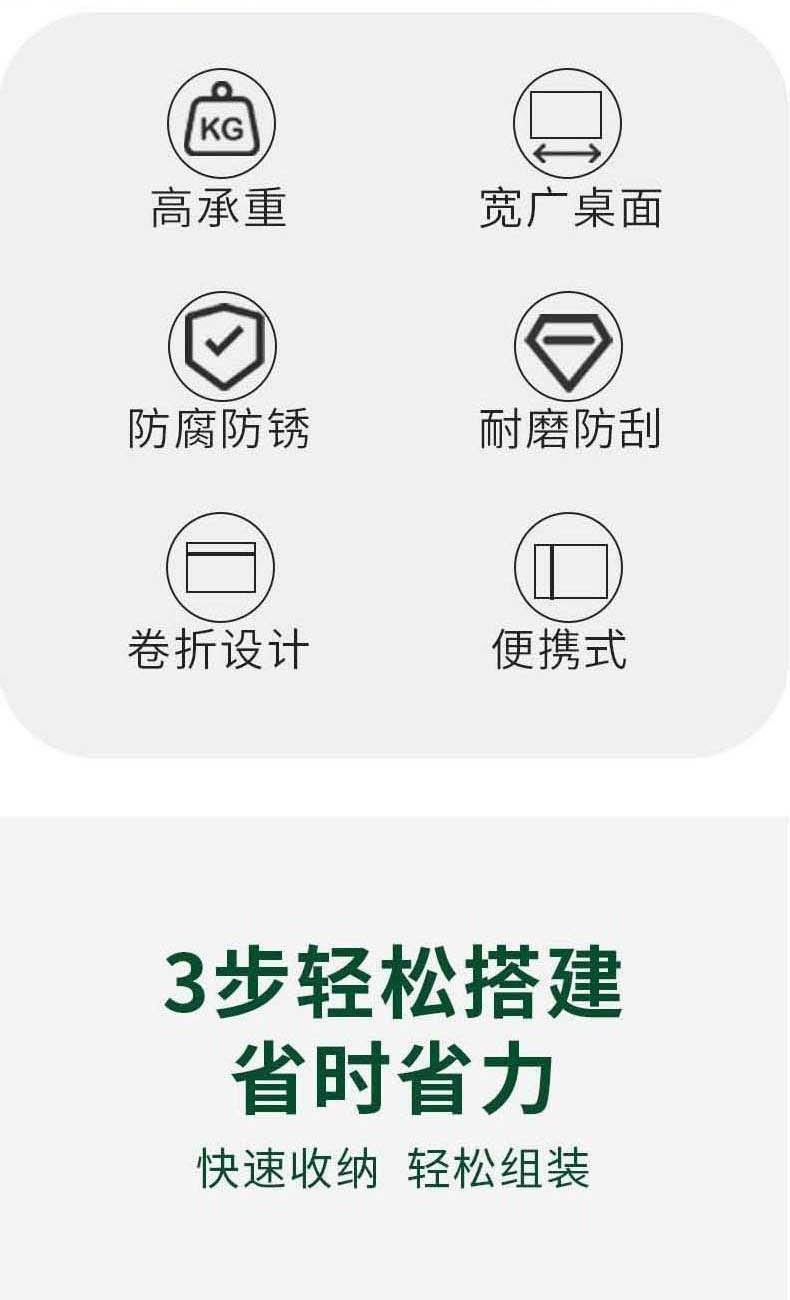 KG
高承重

宽广桌面

防腐防锈

耐磨防刮

卷折设计

便携式

3步轻松搭建
省时省力

快速收纳 轻松组装