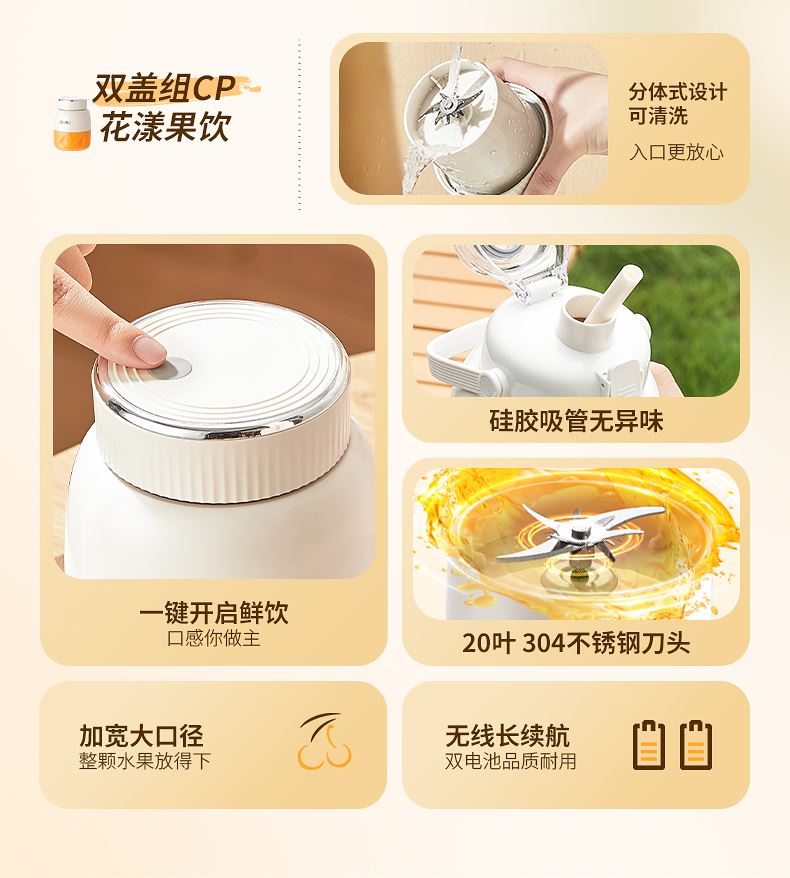 双盖组CP
花漾果饮

分体式设计
可清洗
入口更放心

一键开启鲜饮
口感你做主

硅胶吸管无异味

20叶 304不锈钢刀头

加宽大口径
整颗水果放得下

无线长续航
双电池品质耐用