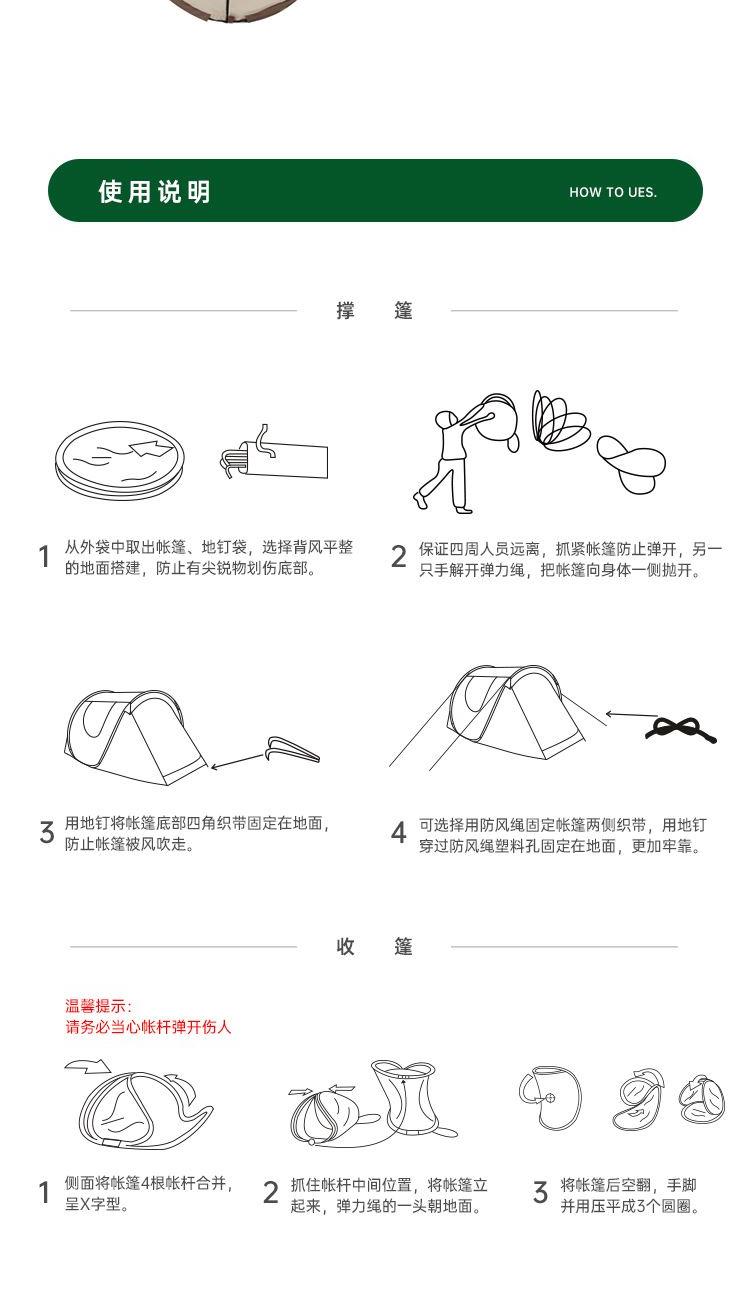 使用说明

HOW TO UES.

撑 篷

1 从外袋中取出帐篷、地钉袋，选择背风平整的地面搭建，防止有尖锐物划伤底部。

2 保证四周人员远离，抓紧帐篷防止弹开，另一只手解开弹力绳，把帐篷向身体一侧抛开。

3 用地钉将帐篷底部四角织带固定在地面，防止帐篷被风吹走。

4 可选择用防风绳固定帐篷两侧织带，用地钉穿过防风绳塑料孔固定在地面，更加牢靠。

收 篷

温馨提示:
请务必当心帐杆弹开伤人

1 侧面将帐篷4根帐杆合并，呈X字型。

2 抓住帐杆中间位置，将帐篷立起来，弹力绳的一头朝地面。

3 将帐篷后空翻，手脚并用压平成3个圆圈。