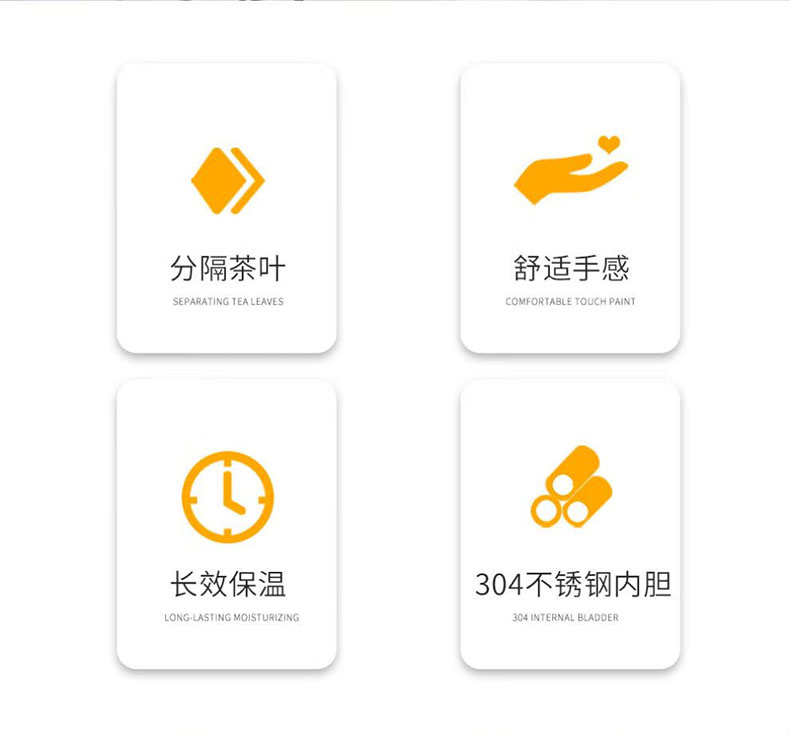 分隔茶叶

SEPARATING TEA LEAVES

舒适手感

COMFORTABLE TOUCH PAINT

长效保温

LONG-LASTING MOISTURIZING

304不锈钢内胆

304 INTERNAL BLADDER