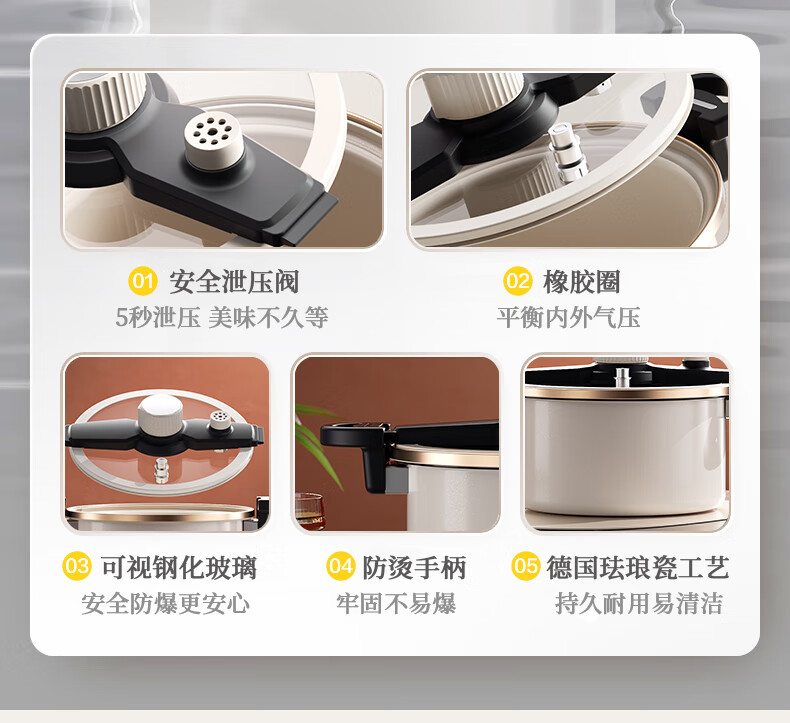 01 安全泄压阀
5秒泄压 美味不久等

02 橡胶圈
平衡内外气压

03 可视钢化玻璃
安全防爆更安心

04 防烫手柄
牢固不易爆

05 德国珐琅瓷工艺
持久耐用易清洁