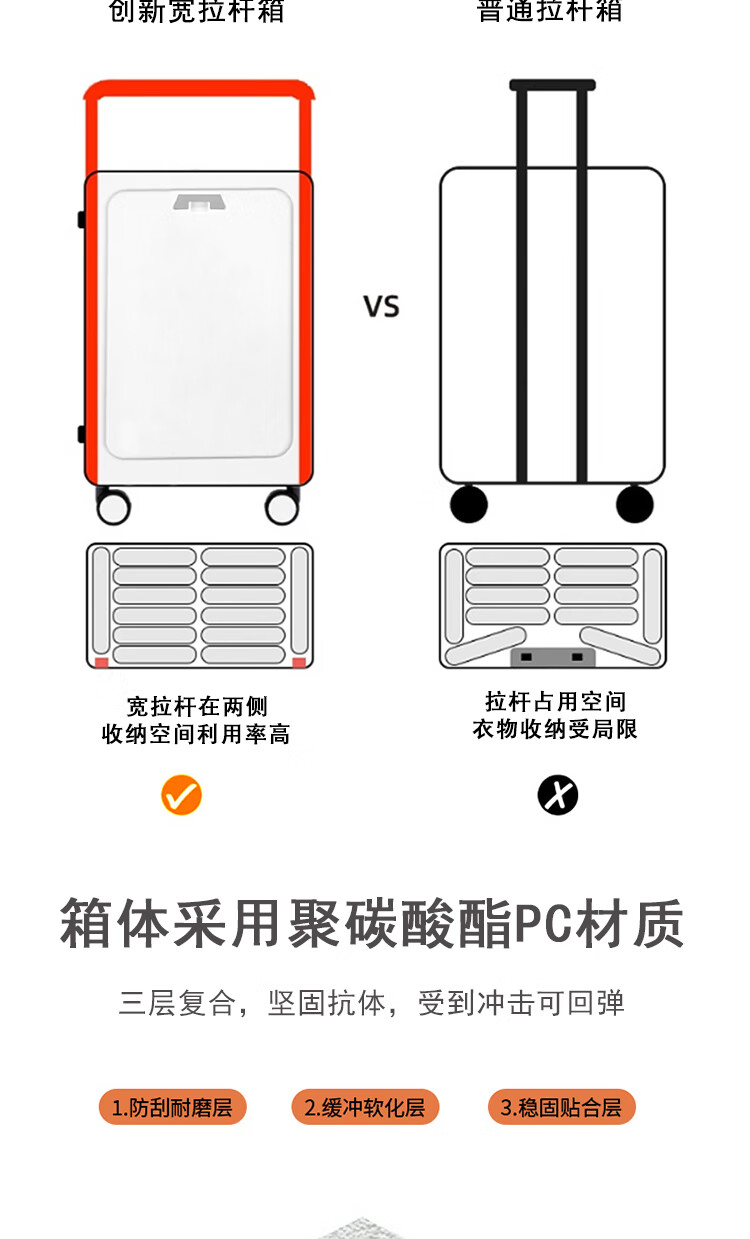 创新宽拉杆箱

普通拉杆箱

VS

宽拉杆在两侧
收纳空间利用率高

拉杆占用空间
衣物收纳受局限

箱体采用聚碳酸酯PC材质

三层复合，坚固抗体，受到冲击可回弹

1.防刮耐磨层

2.缓冲软化层

3.稳固贴合层