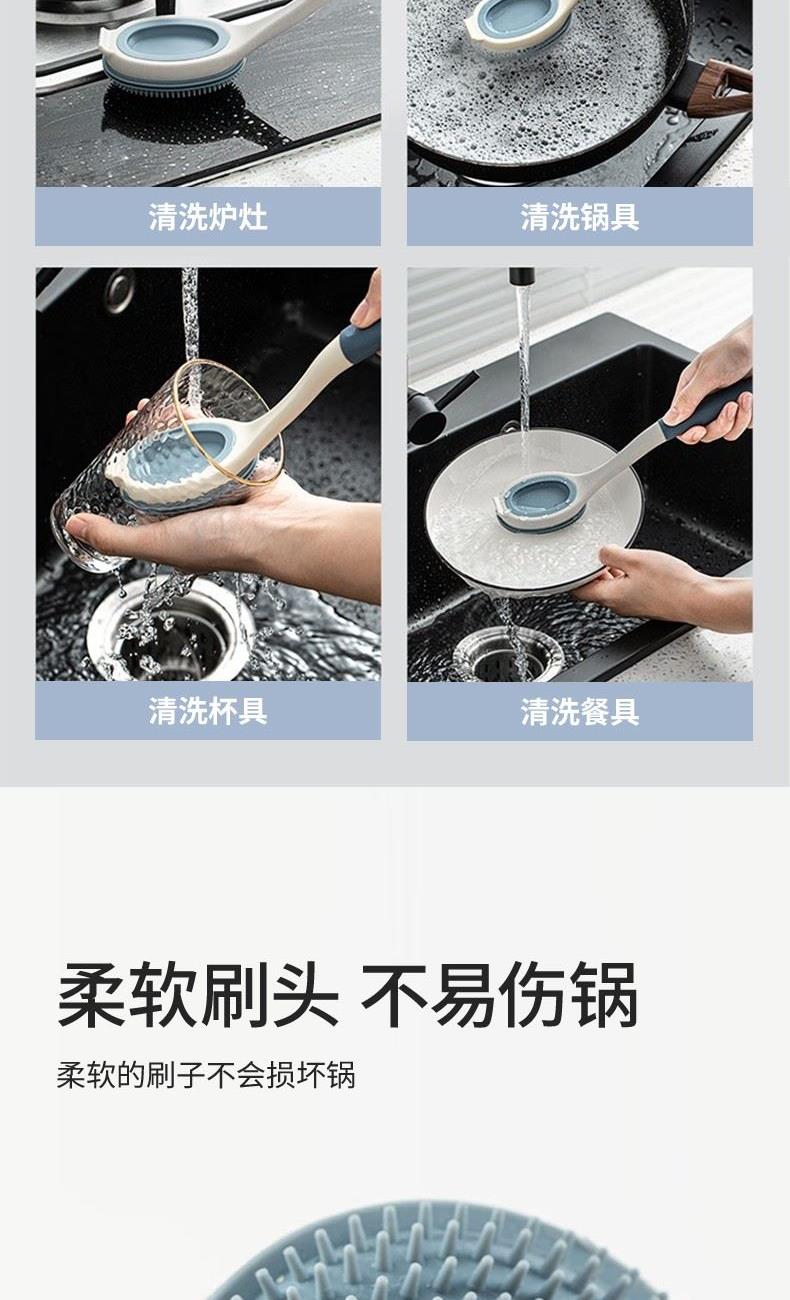 清洗炉灶

清洗锅具

清洗杯具

清洗餐具

柔软刷头 不易伤锅

柔软的刷子不会损坏锅