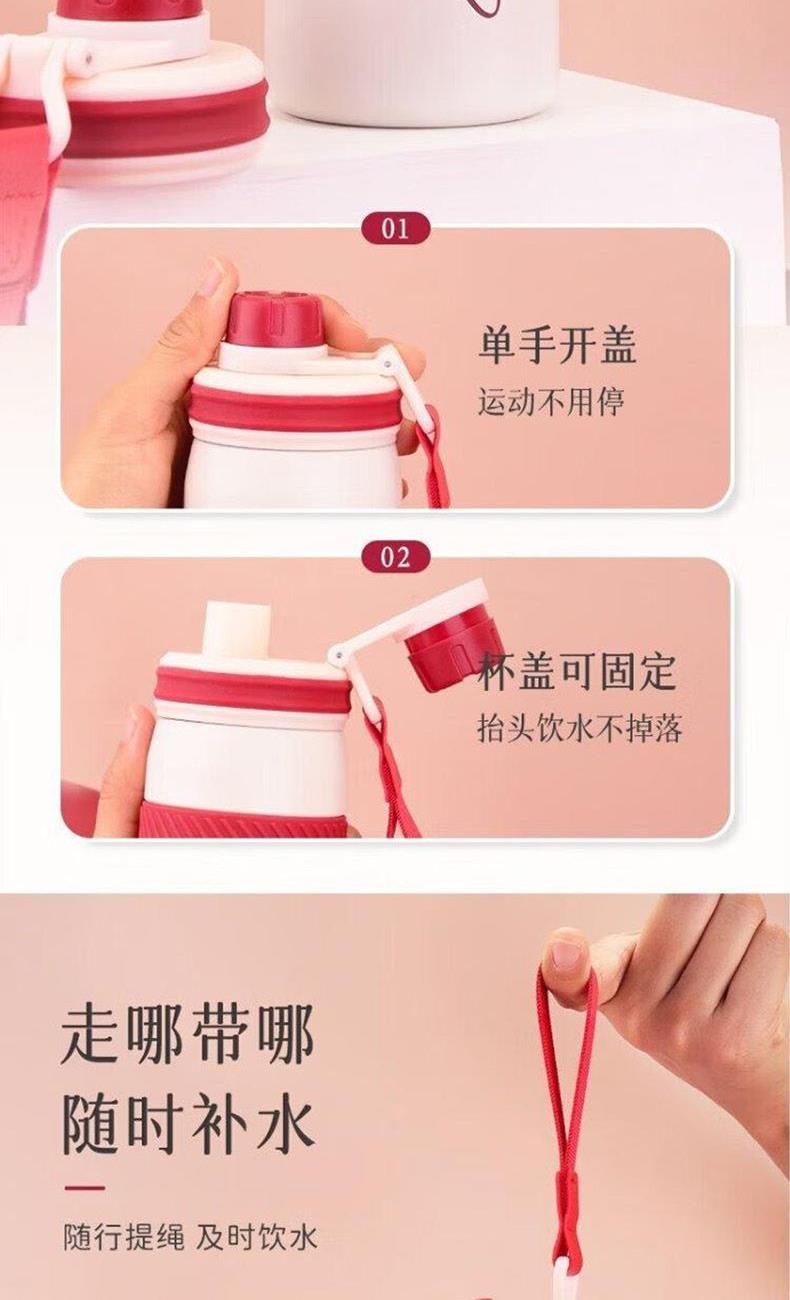 01

单手开盖
运动不用停

02

杯盖可固定
抬头饮水不掉落

走哪带哪
随时补水

随行提绳 及时饮水