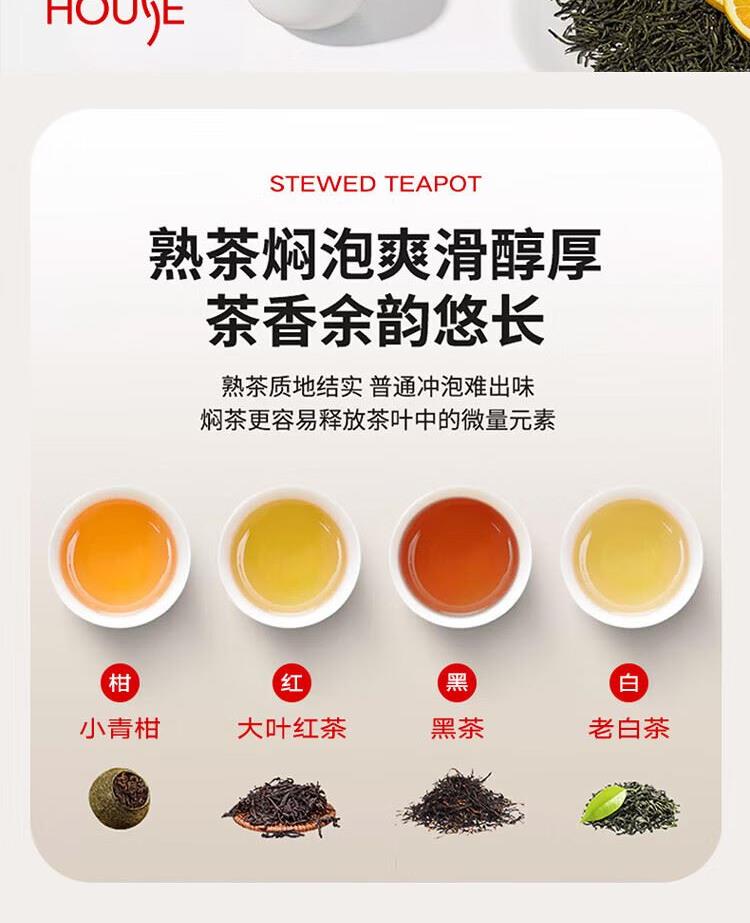 HOUSE

STEWED TEAPOT

熟茶焖泡爽滑醇厚
茶香余韵悠长

熟茶质地结实 普通冲泡难出味
焖茶更容易释放茶叶中的微量元素

柑
小青柑

红
大叶红茶

黑
黑茶

白
老白茶