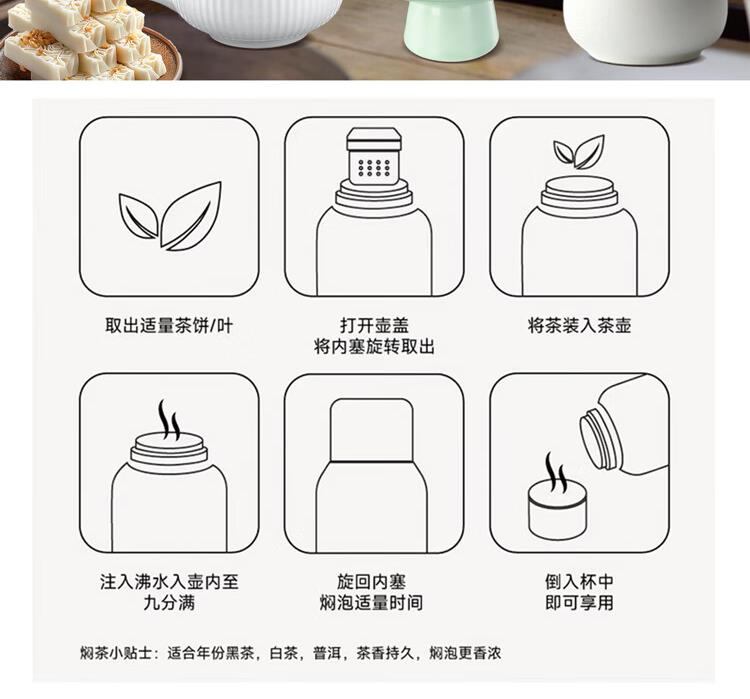 取出适量茶饼/叶

打开壶盖
将内塞旋转取出

将茶装入茶壶

注入沸水入壶内至
九分满

旋回内塞
焖泡适量时间

倒入杯中
即可享用

焖茶小贴士：适合年份黑茶，白茶，普洱，茶香持久，焖泡更香浓