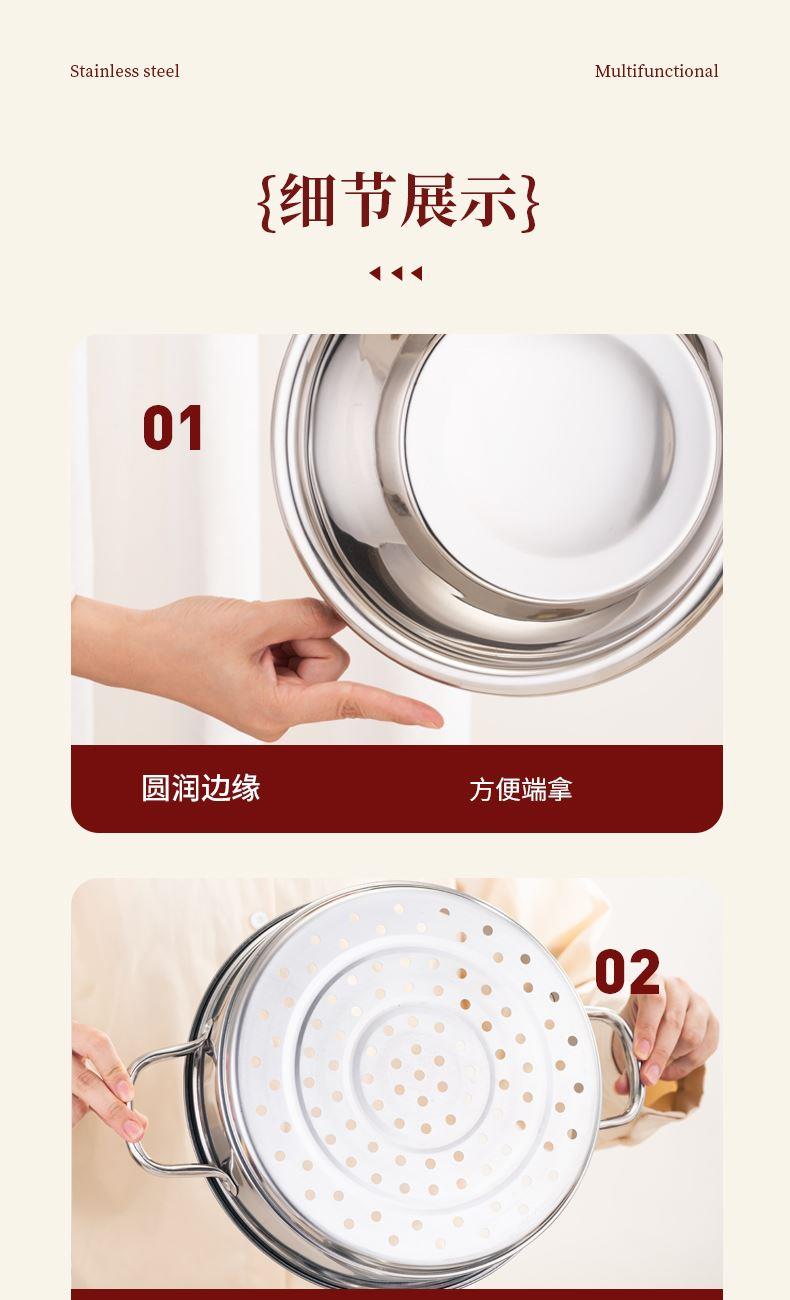 Stainless steel

Multifunctional

{细节展示}

01

圆润边缘

方便端拿

02