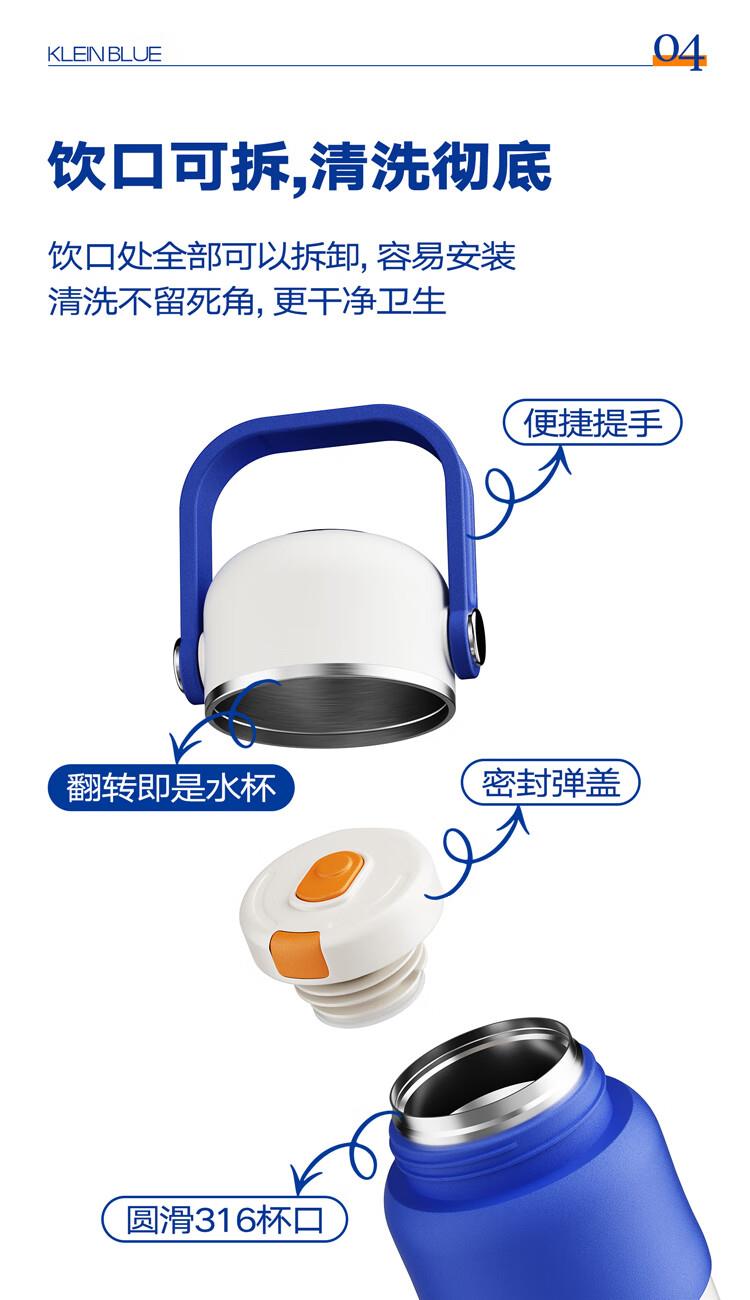 KLEIN BLUE

04

饮口可拆,清洗彻底

饮口处全部可以拆卸, 容易安装
清洗不留死角, 更干净卫生

便捷提手

翻转即是水杯

密封弹盖

圆滑316杯口