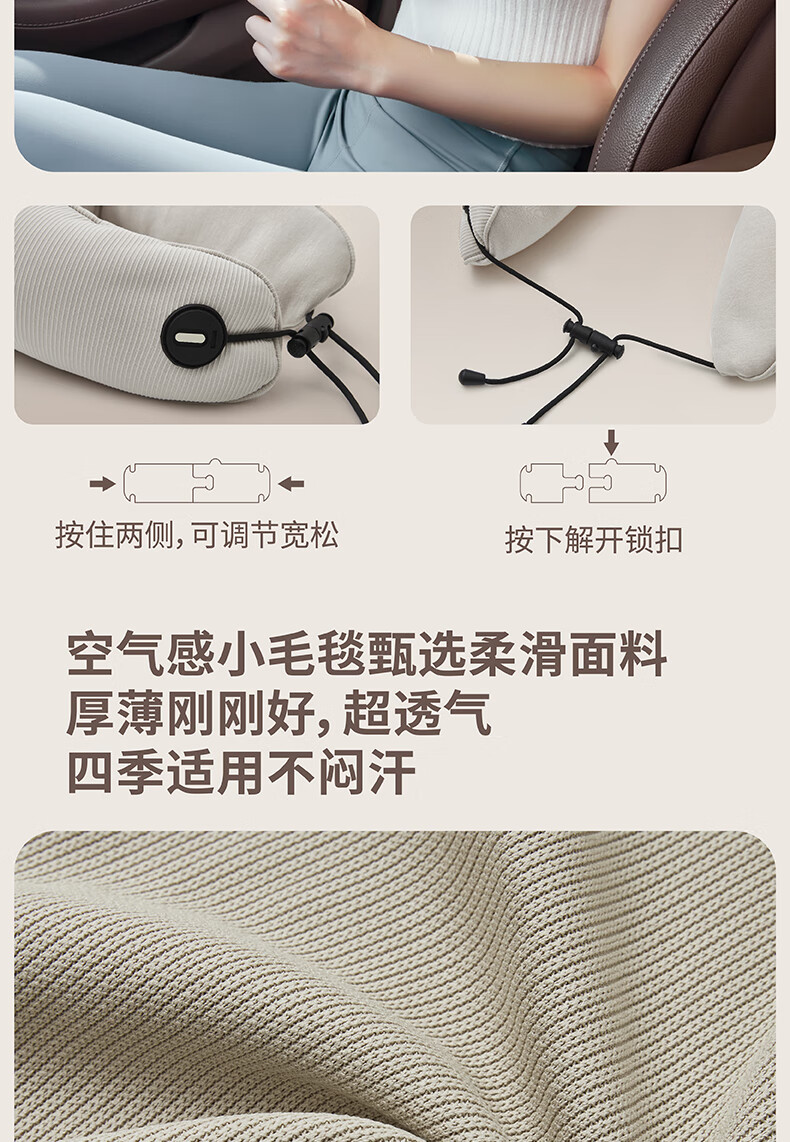 按住两侧，可调节宽松

按下解开锁扣

空气感小毛毯甄选柔滑面料
厚薄刚刚好，超透气
四季适用不闷汗