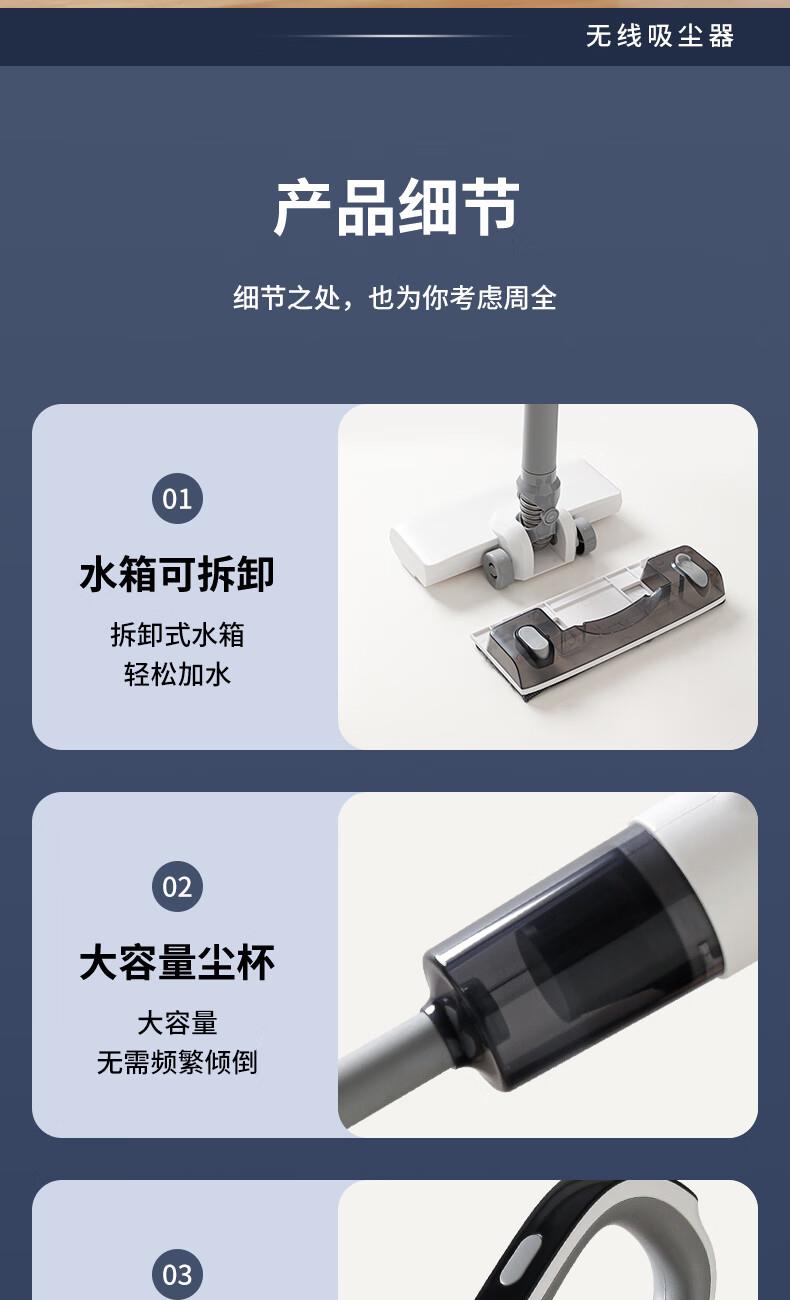 无线吸尘器

产品细节

细节之处，也为你考虑周全

01

水箱可拆卸

拆卸式水箱
轻松加水

02

大容量尘杯

大容量
无需频繁倾倒

03