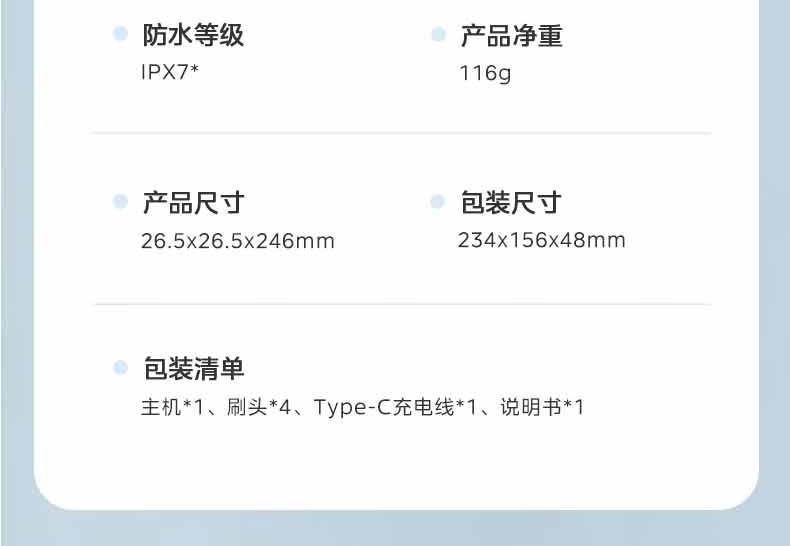 防水等级
IPX7*

产品净重
116g

产品尺寸
26.5x26.5x246mm

包装尺寸
234x156x48mm

包装清单
主机*1、刷头*4、Type-C充电线*1、说明书*1