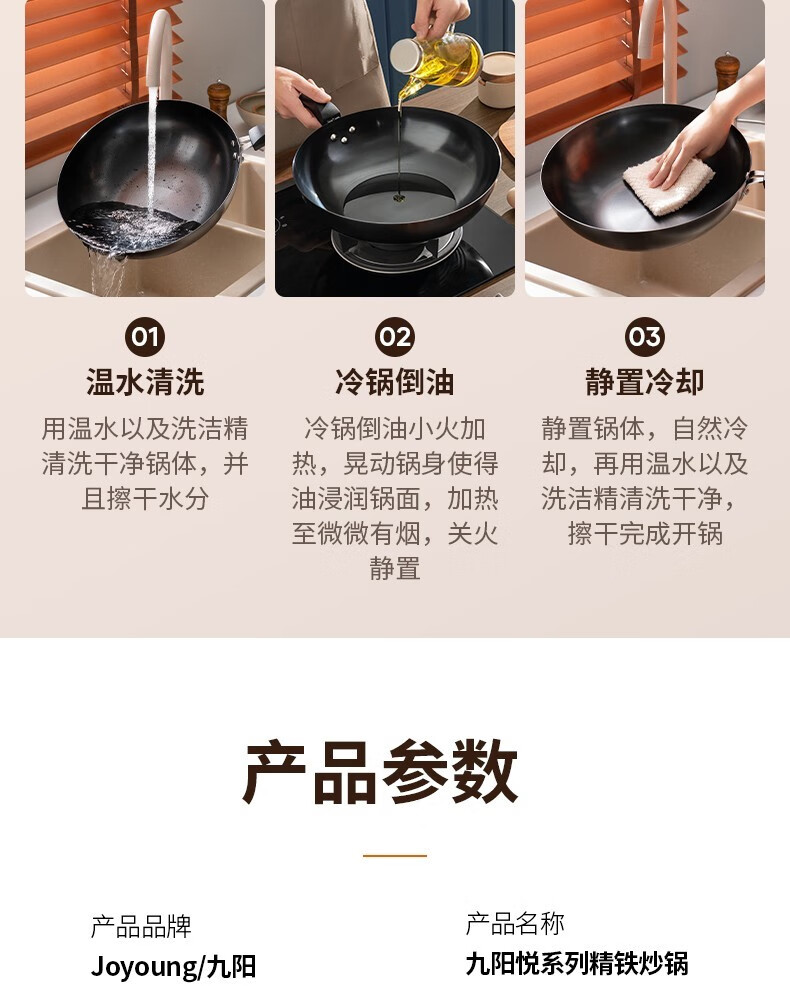 01
温水清洗
用温水以及洗洁精清洗干净锅体，并且擦干水分

02
冷锅倒油
冷锅倒油小火加热，晃动锅身使得油浸润锅面，加热至微微有烟，关火静置

03
静置冷却
静置锅体，自然冷却，再用温水以及洗洁精清洗干净，擦干完成开锅

产品参数

产品品牌
Joyoung/九阳

产品名称
九阳悦系列精铁炒锅