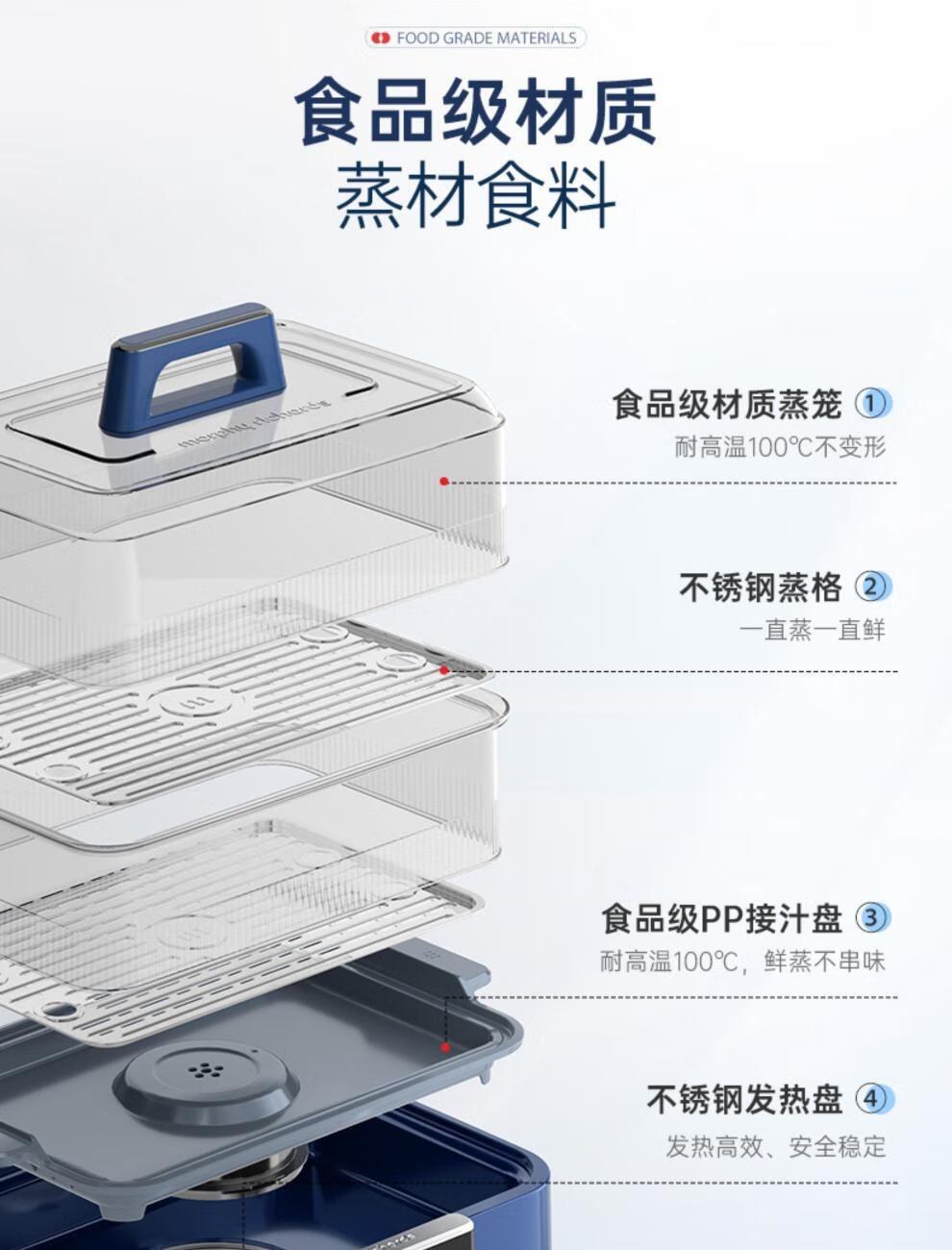 FOOD GRADE MATERIALS

食品级材质
蒸材食料

morphy richards

食品级材质蒸笼 ①
耐高温100℃不变形

不锈钢蒸格 ②
一直蒸一直鲜

食品级PP接汁盘 ③
耐高温100℃，鲜蒸不串味

不锈钢发热盘 ④
发热高效、安全稳定