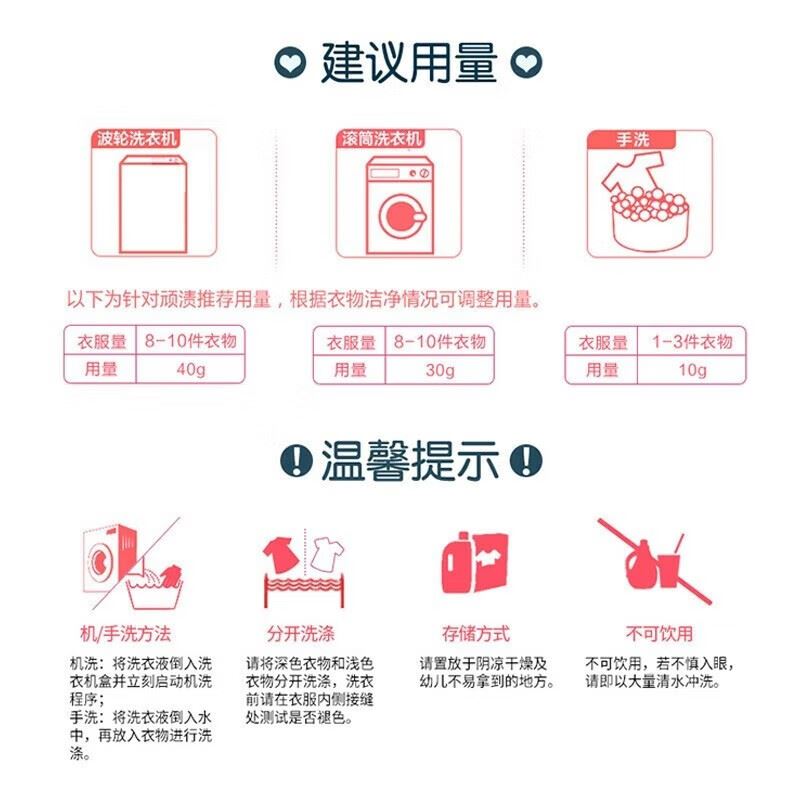 建议用量

波轮洗衣机

滚筒洗衣机

手洗

以下为针对顽渍推荐用量，根据衣物洁净情况可调整用量。

| 衣服量 | 8-10件衣物 |
|---|---|
| 用量 | 40g |

| 衣服量 | 8-10件衣物 |
|---|---|
| 用量 | 30g |

| 衣服量 | 1-3件衣物 |
|---|---|
| 用量 | 10g |

温馨提示

机/手洗方法

机洗：将洗衣液倒入洗衣机盒并立刻启动机洗程序；
手洗：将洗衣液倒入水中，再放入衣物进行洗涤。

分开洗涤

请将深色衣物和浅色衣物分开洗涤，洗衣前请在衣服内侧接缝处测试是否褪色。

存储方式

请置放于阴凉干燥及幼儿不易拿到的地方。

不可饮用

不可饮用，若不慎入眼，请即以大量清水冲洗。