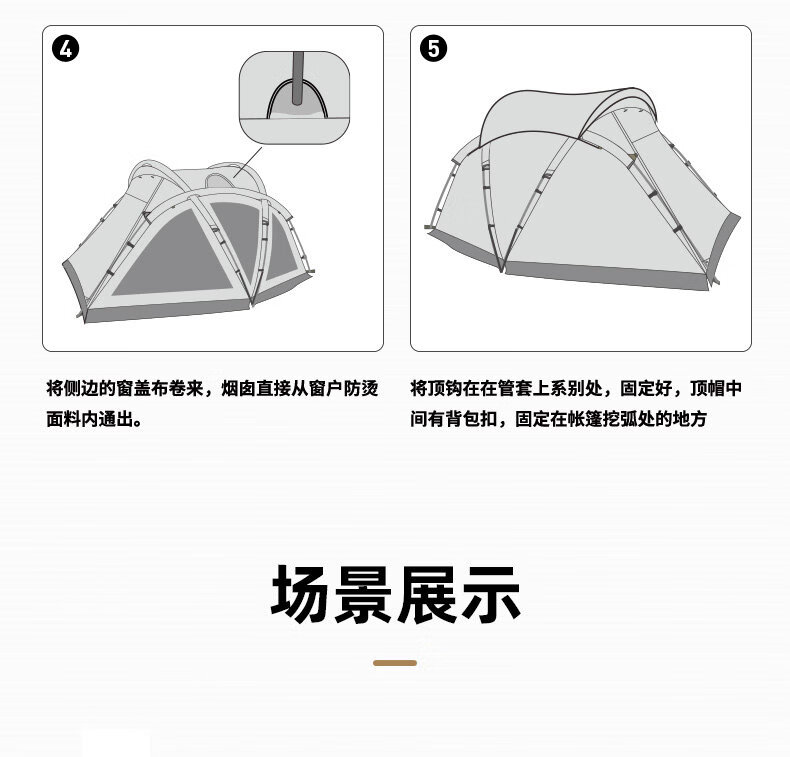 4

将侧边的窗盖布卷来，烟囱直接从窗户防烫面料内通出。

5

将顶钩在在管套上系别处，固定好，顶帽中间有背包扣，固定在帐篷挖弧处的地方

场景展示