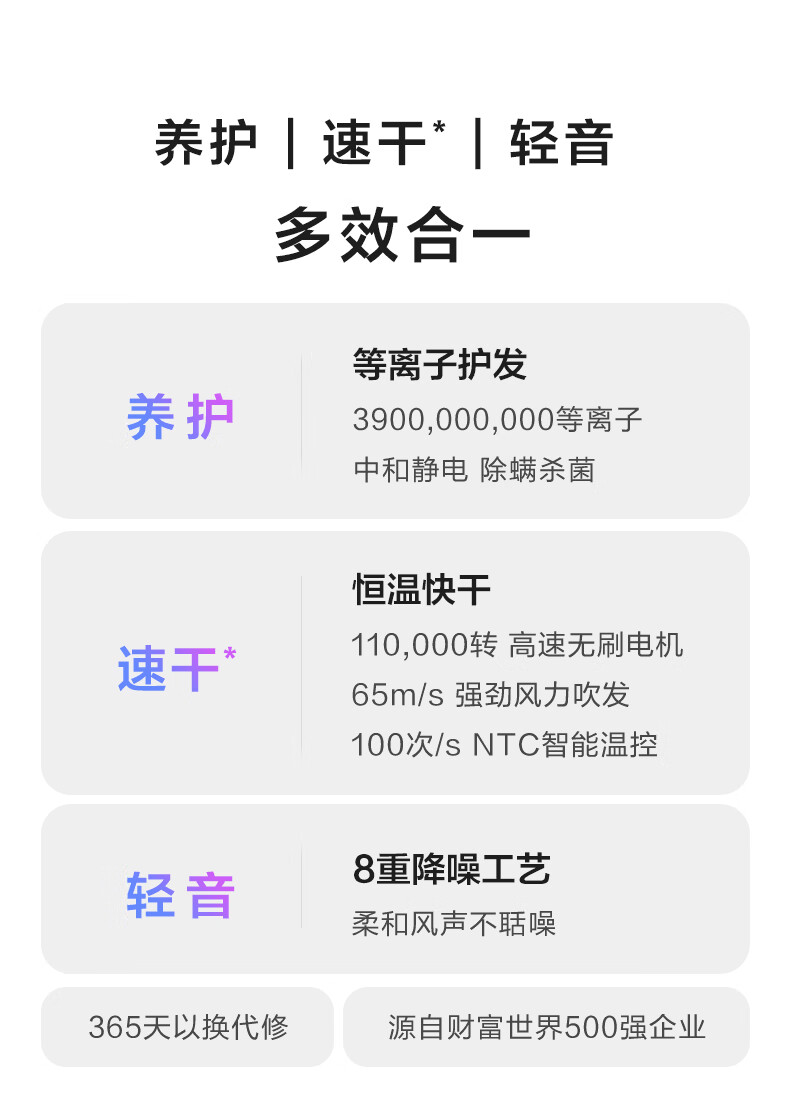 养护 | 速干* | 轻音

多效合一

养护

等离子护发

3900,000,000等离子

中和静电 除螨杀菌

速干*

恒温快干

110,000转 高速无刷电机

65m/s 强劲风力吹发

100次/s NTC智能温控

轻音

8重降噪工艺

柔和风声不聒噪

365天以换代修

源自财富世界500强企业