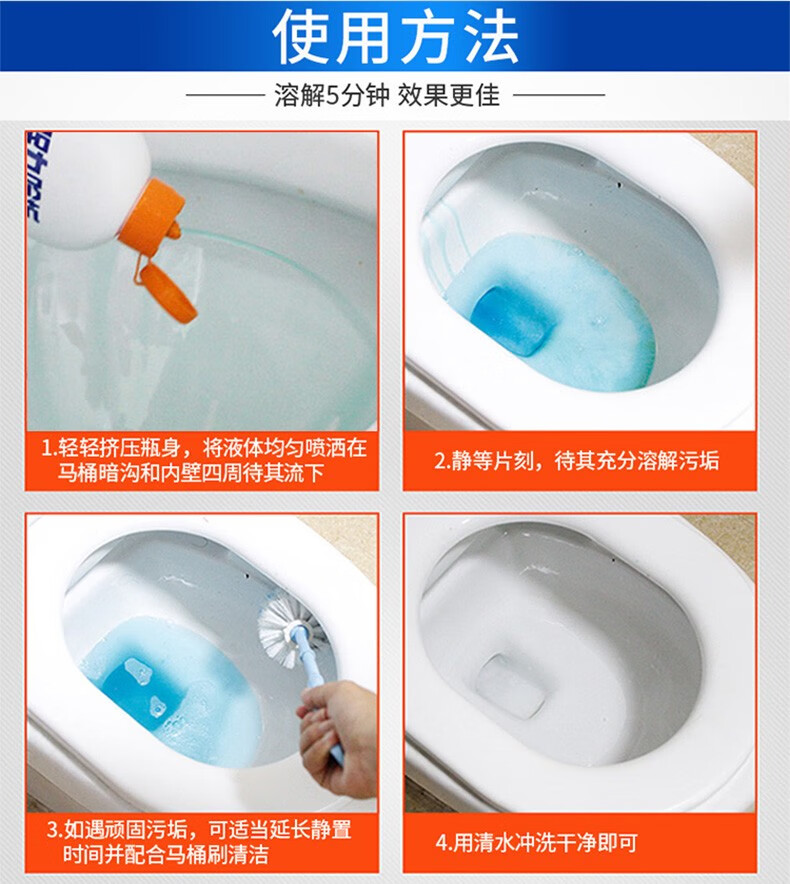 使用方法

溶解5分钟 效果更佳

1.轻轻挤压瓶身，将液体均匀喷洒在马桶暗沟和内壁四周待其流下

2.静等片刻，待其充分溶解污垢

3.如遇顽固污垢，可适当延长静置时间并配合马桶刷清洁

4.用清水冲洗干净即可