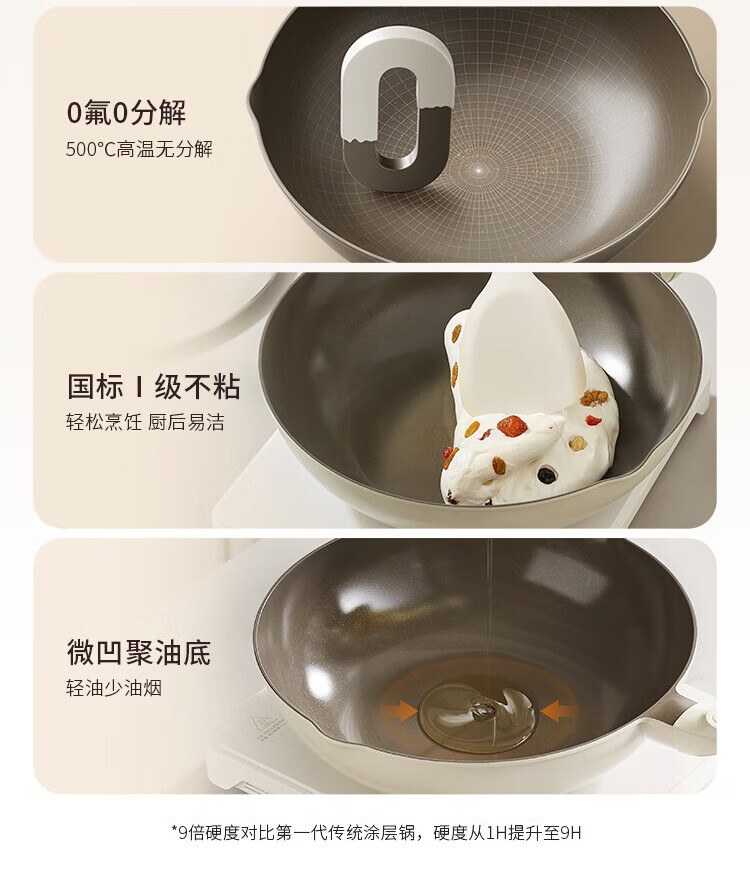 0氟0分解
500°C高温无分解

国标 I 级不粘
轻松烹饪 厨后易洁

微凹聚油底
轻油少油烟

*9倍硬度对比第一代传统涂层锅，硬度从1H提升至9H