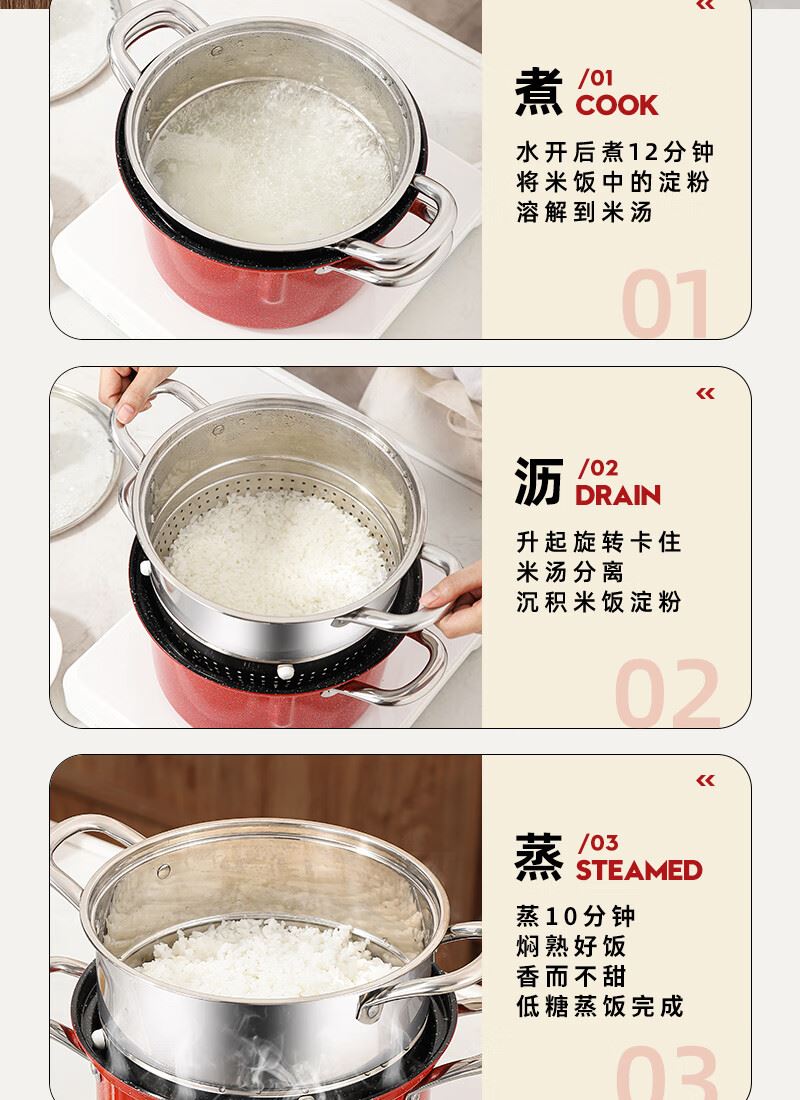 «

煮 /01 COOK

水开后煮12分钟
将米饭中的淀粉
溶解到米汤

01

«

沥 /02 DRAIN

升起旋转卡住
米汤分离
沉积米饭淀粉

02

«

蒸 /03 STEAMED

蒸10分钟
焖熟好饭
香而不甜
低糖蒸饭完成

03