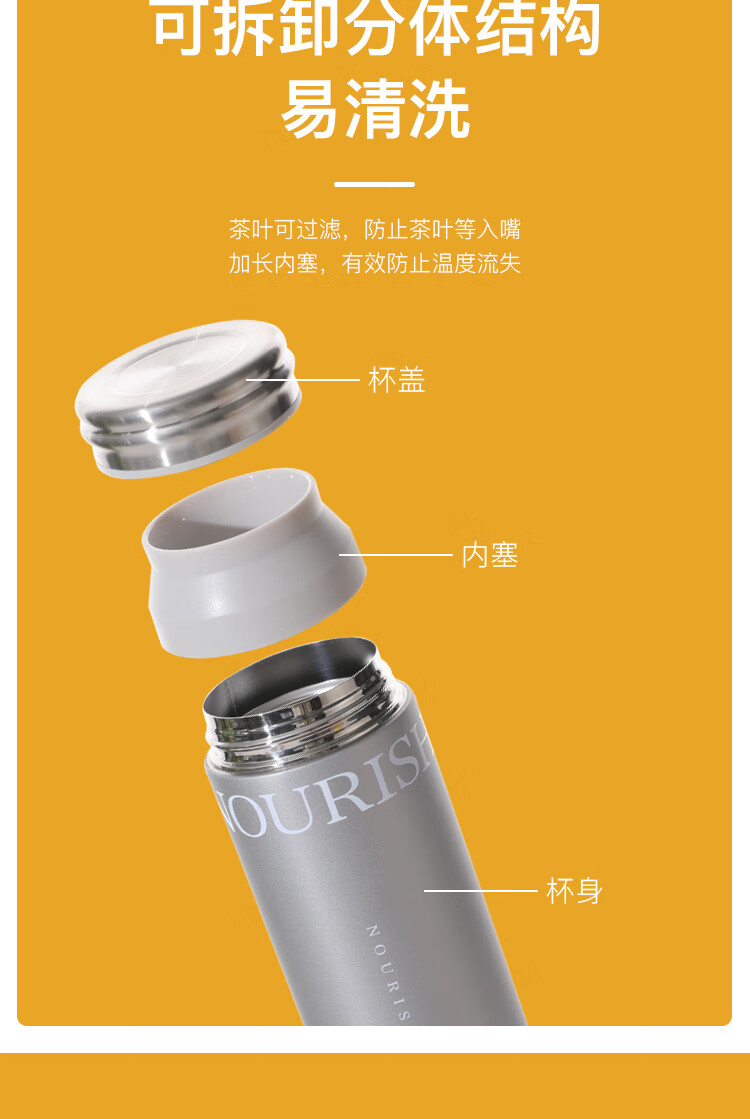 可拆卸分体结构
易清洗

茶叶可过滤，防止茶叶等入嘴
加长内塞，有效防止温度流失

杯盖

内塞

NOURISH

杯身

NOURIS