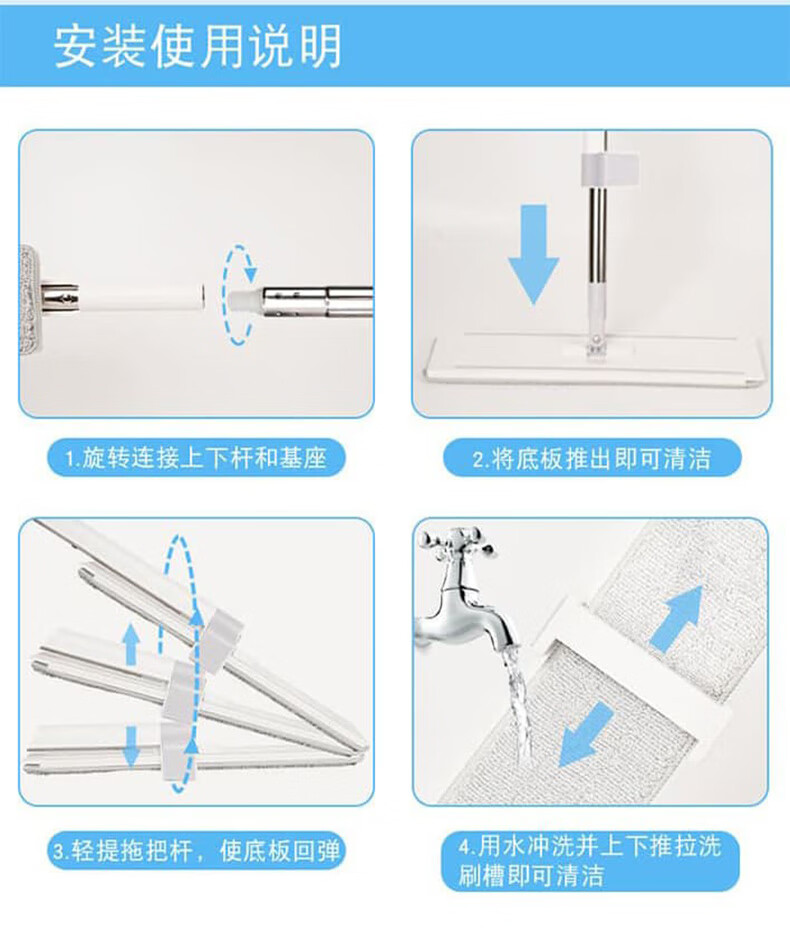 安装使用说明

1.旋转连接上下杆和基座

2.将底板推出即可清洁

3.轻提拖把杆，使底板回弹

4.用水冲洗并上下推拉洗刷槽即可清洁