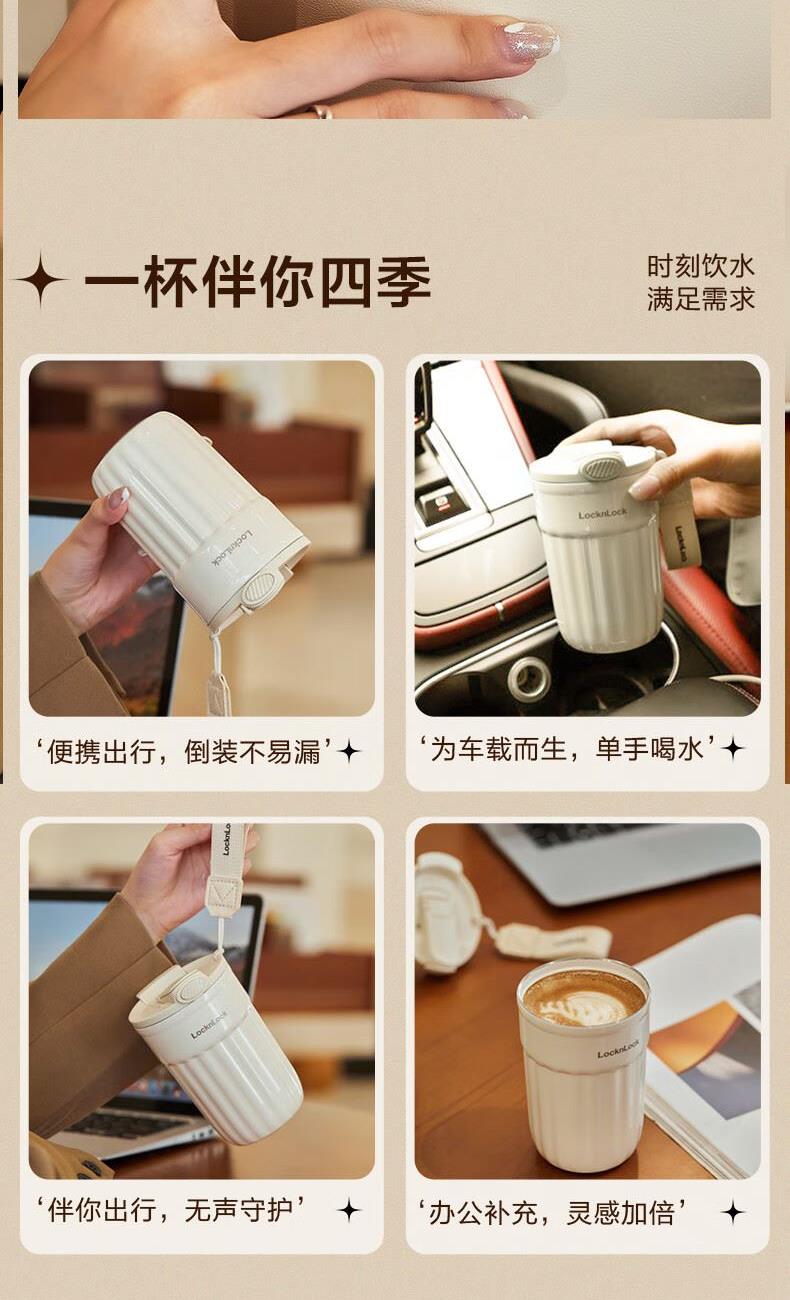 一杯伴你四季

时刻饮水
满足需求

LocknLock

‘便携出行，倒装不易漏’

LocknLock

LocknLock

‘为车载而生，单手喝水’

LocknLock

LocknLock

‘伴你出行，无声守护’

LocknLock

‘办公补充，灵感加倍’