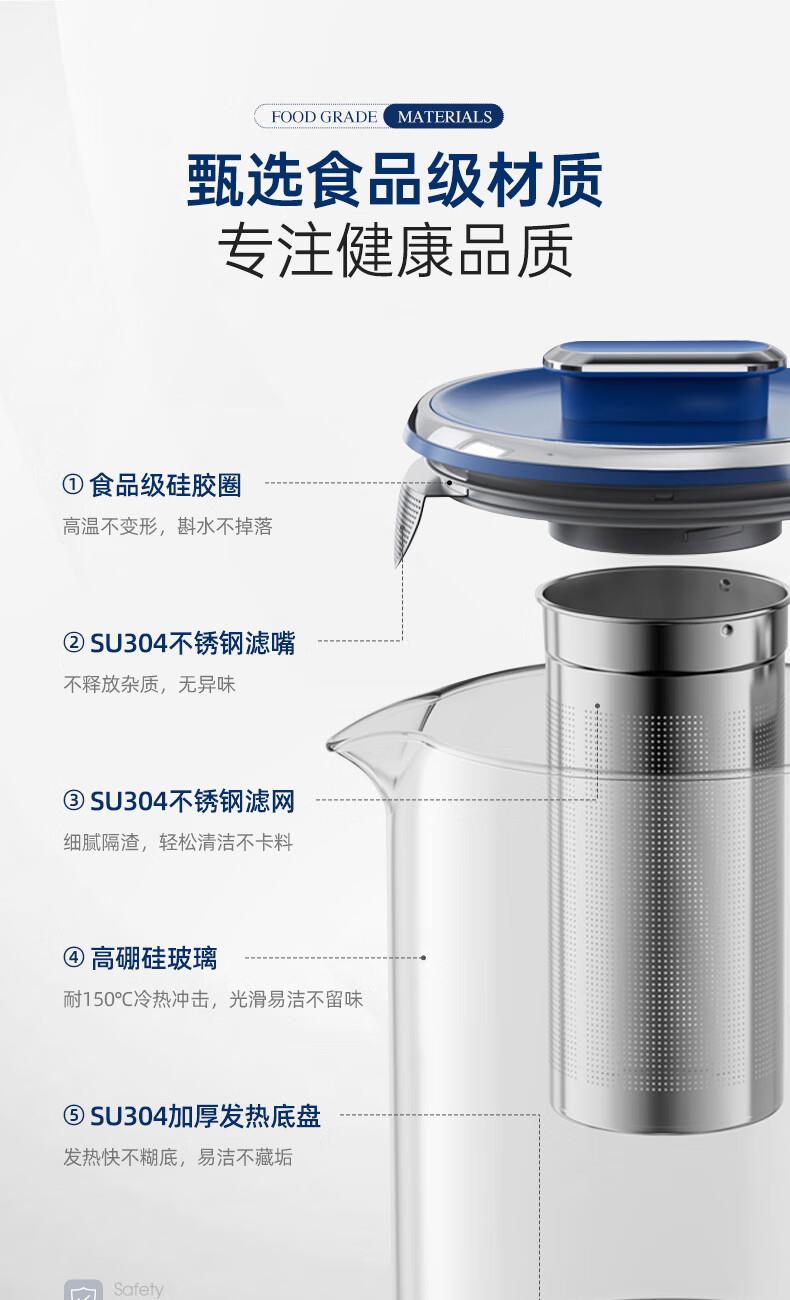 FOOD GRADE MATERIALS

甄选食品级材质
专注健康品质

① 食品级硅胶圈
高温不变形，斟水不掉落

② SU304不锈钢滤嘴
不释放杂质，无异味

③ SU304不锈钢滤网
细腻隔渣，轻松清洁不卡料

④ 高硼硅玻璃
耐150℃冷热冲击，光滑易洁不留味

⑤ SU304加厚发热底盘
发热快不糊底，易洁不藏垢

Safety