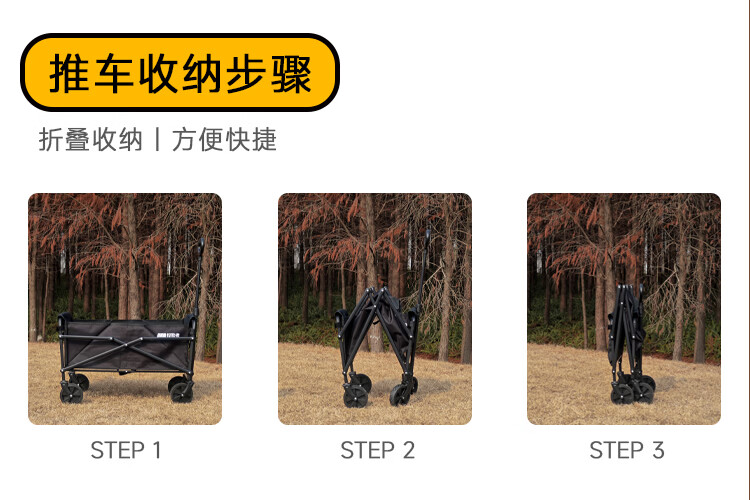 推车收纳步骤

折叠收纳 | 方便快捷

STEP 1

STEP 2

STEP 3