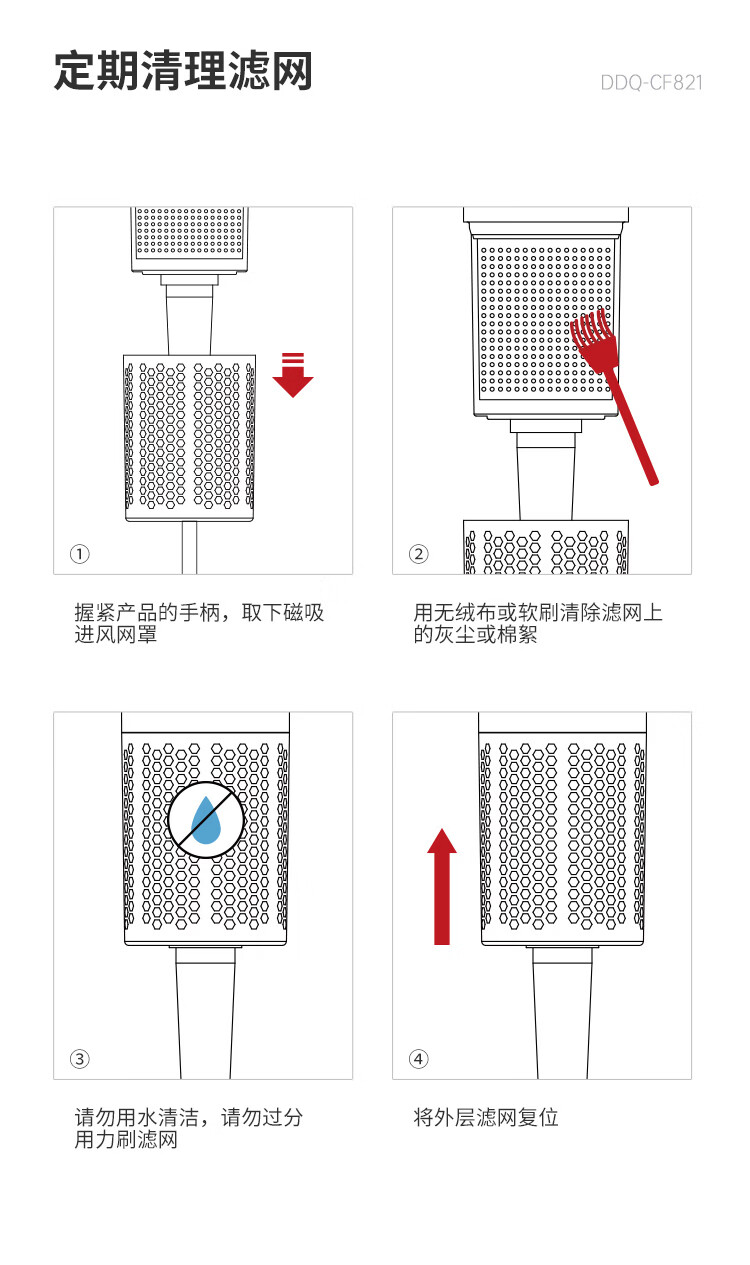 定期清理滤网

DDQ-CF821

①

握紧产品的手柄，取下磁吸进风网罩

②

用无绒布或软刷清除滤网上的灰尘或棉絮

③

请勿用水清洁，请勿过分用力刷滤网

④

将外层滤网复位