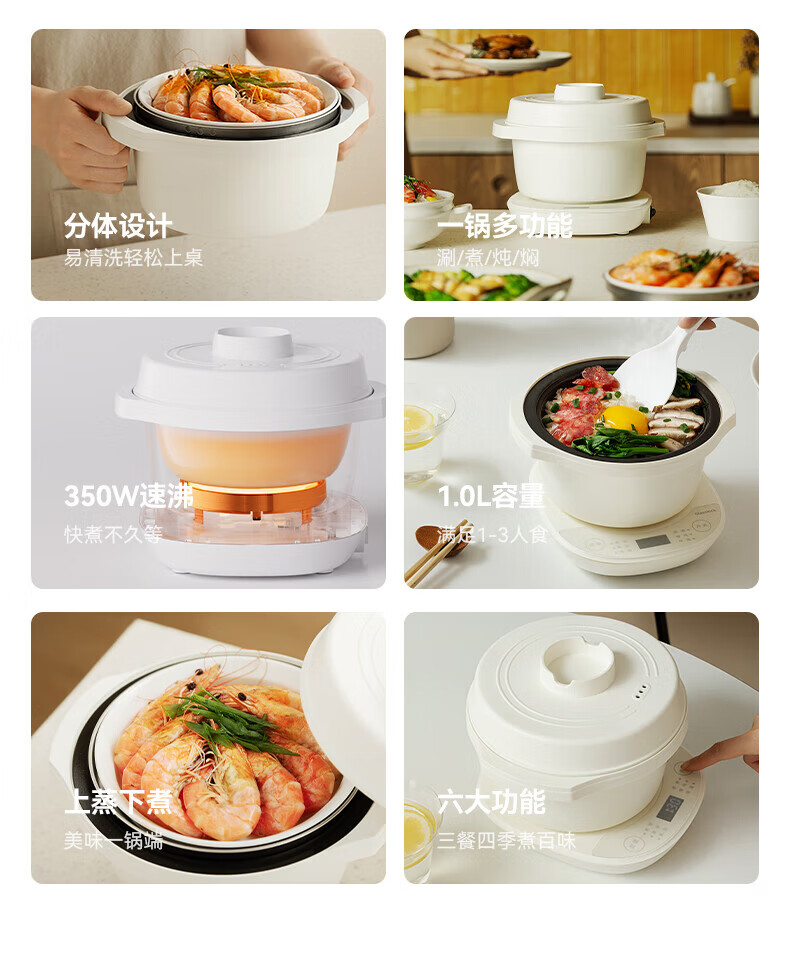 分体设计
易清洗轻松上桌

一锅多功能
涮/煮/炖/焖

350W速沸
快煮不久等

1.0L容量
满足1-3人食

上蒸下煮
美味一锅端

六大功能
三餐四季煮百味