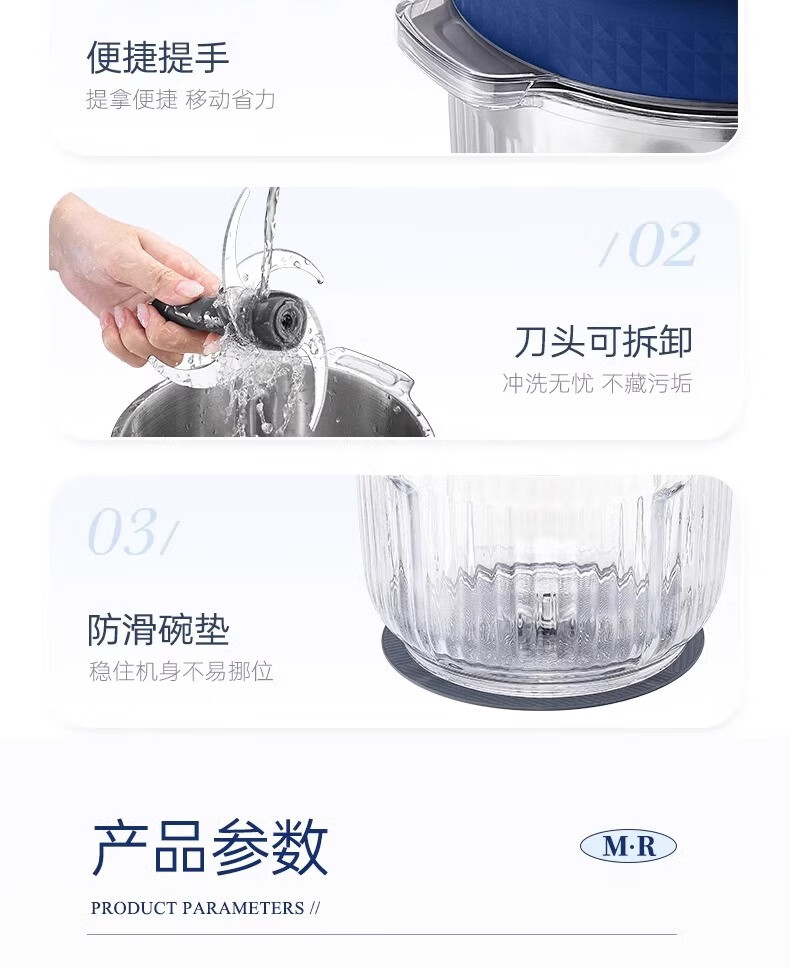 便捷提手
提拿便捷 移动省力

/02
刀头可拆卸
冲洗无忧 不藏污垢

03/
防滑碗垫
稳住机身不易挪位

产品参数
M·R
PRODUCT PARAMETERS //