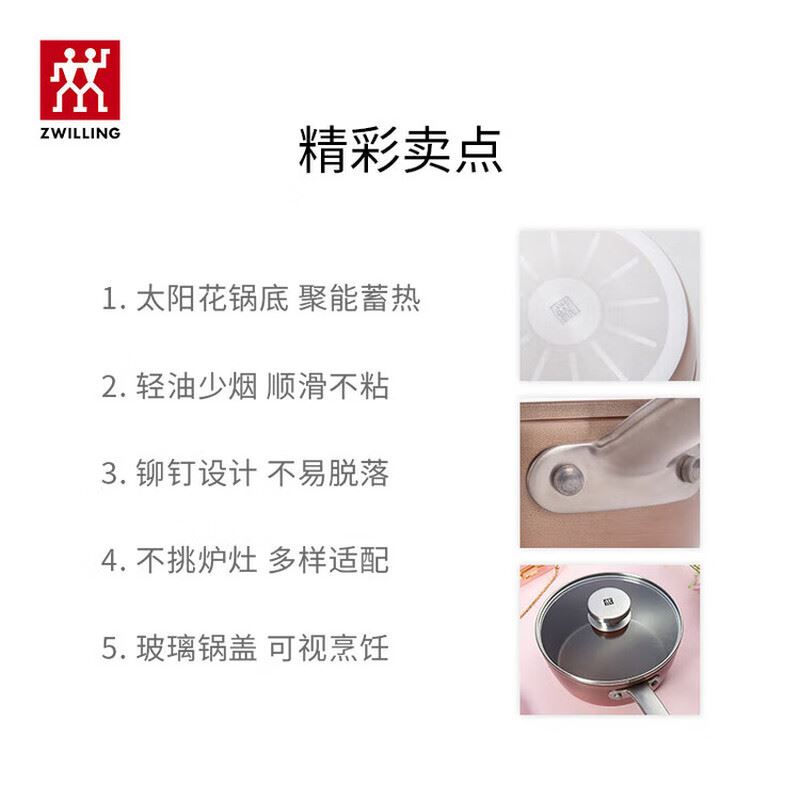 ZWILLING

精彩卖点

1. 太阳花锅底 聚能蓄热

2. 轻油少烟 顺滑不粘

3. 铆钉设计 不易脱落

4. 不挑炉灶 多样适配

5. 玻璃锅盖 可视烹饪