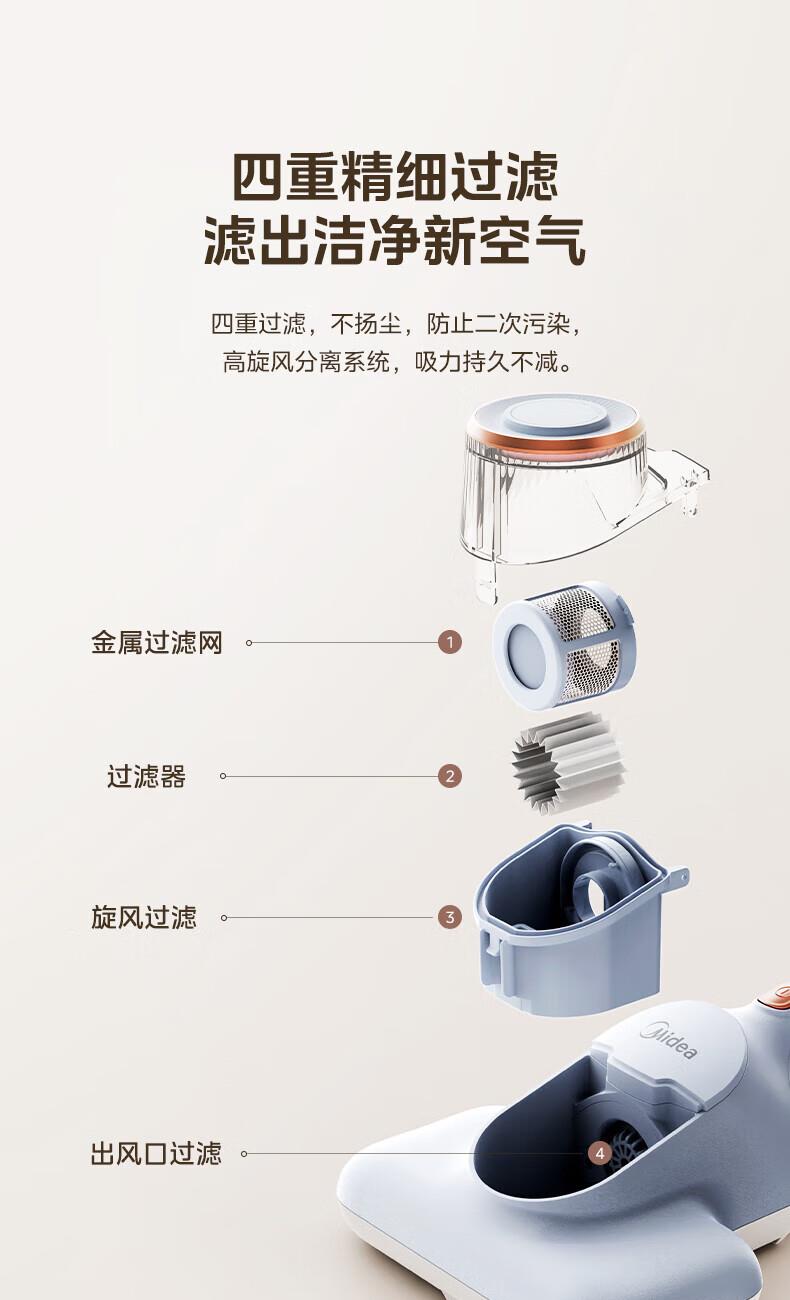 四重精细过滤
滤出洁净新空气

四重过滤，不扬尘，防止二次污染，
高旋风分离系统，吸力持久不减。

金属过滤网 1

过滤器 2

旋风过滤 3

Midea

出风口过滤 4