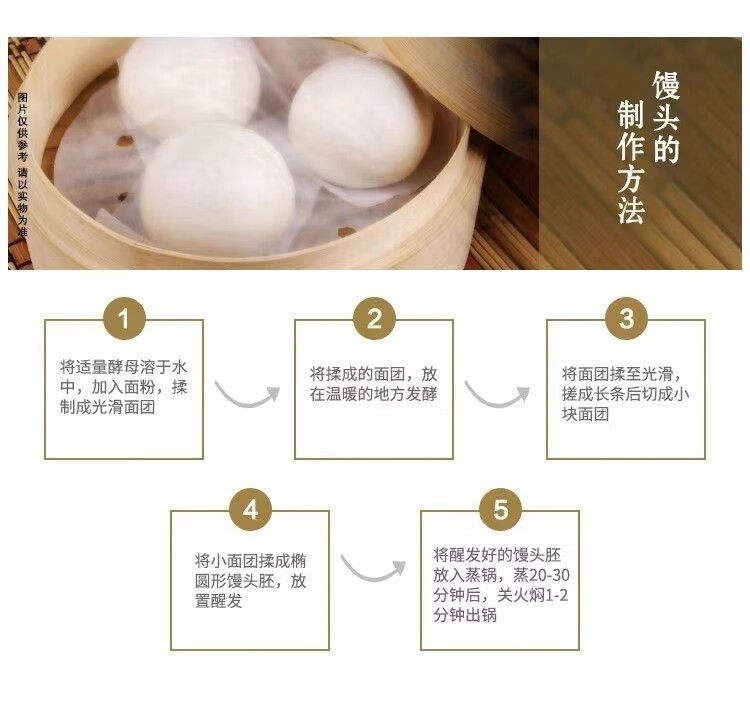 图片仅供参考 请以实物为准

馒头的制作方法

1
将适量酵母溶于水中，加入面粉，揉制成光滑面团

2
将揉成的面团，放在温暖的地方发酵

3
将面团揉至光滑，搓成长条后切成小块面团

4
将小面团揉成椭圆形馒头胚，放置醒发

5
将醒发好的馒头胚放入蒸锅，蒸20-30分钟后，关火焖1-2分钟出锅