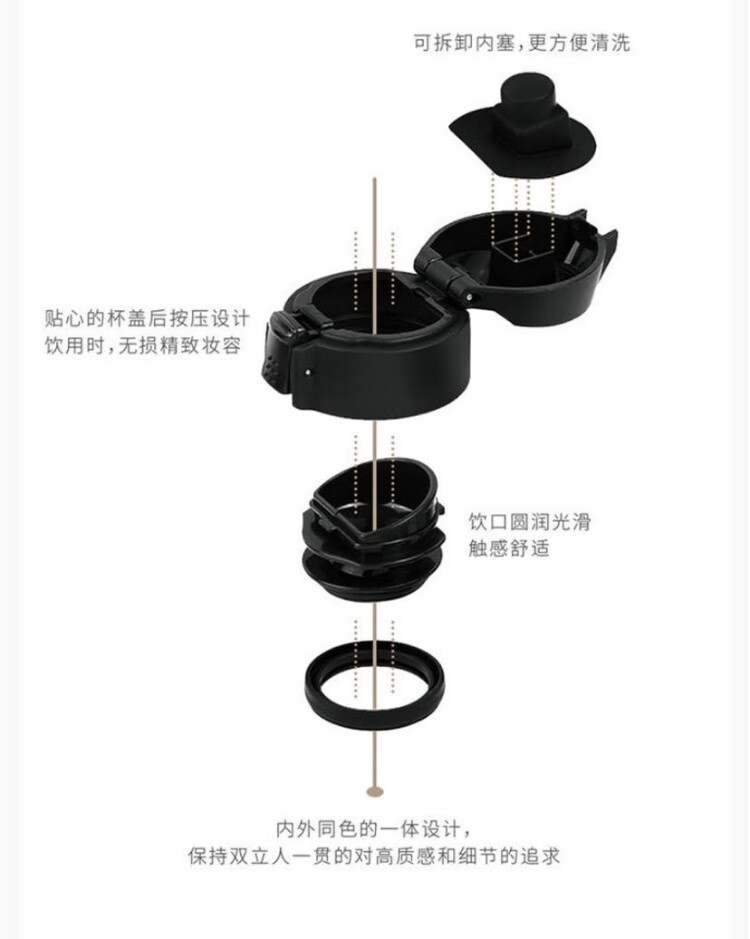 可拆卸内塞，更方便清洗

贴心的杯盖后按压设计
饮用时，无损精致妆容

饮口圆润光滑
触感舒适

内外同色的一体设计，
保持双立人一贯的对高质感和细节的追求