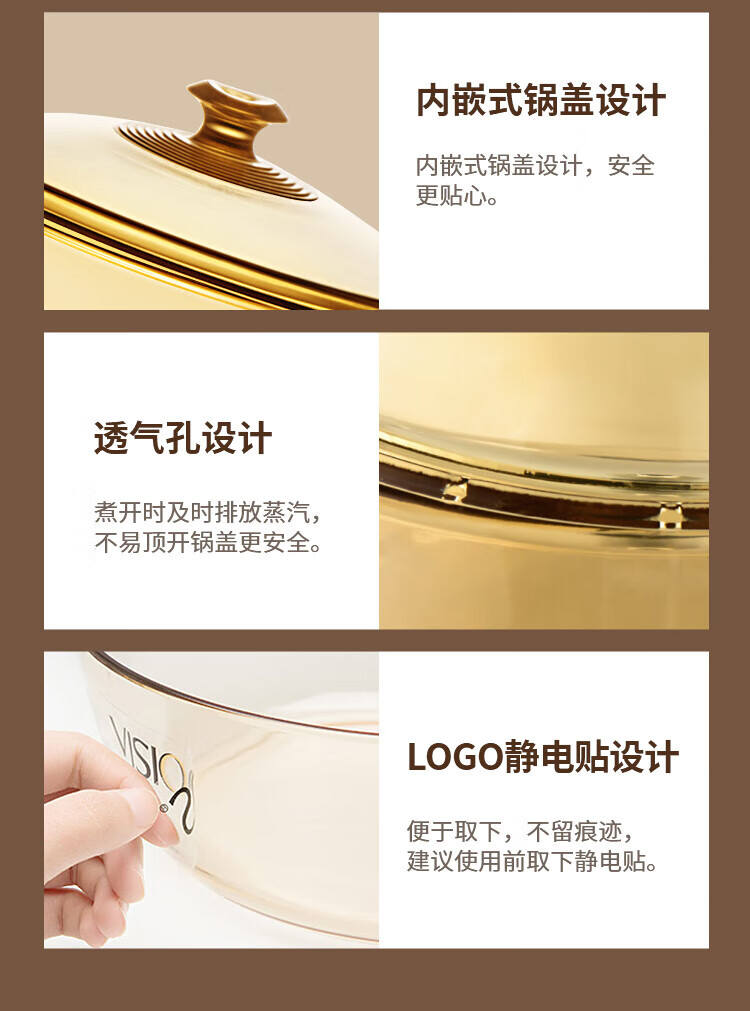 内嵌式锅盖设计

内嵌式锅盖设计，安全更贴心。

透气孔设计

煮开时及时排放蒸汽，不易顶开锅盖更安全。

VISIO

LOGO静电贴设计

便于取下，不留痕迹，建议使用前取下静电贴。